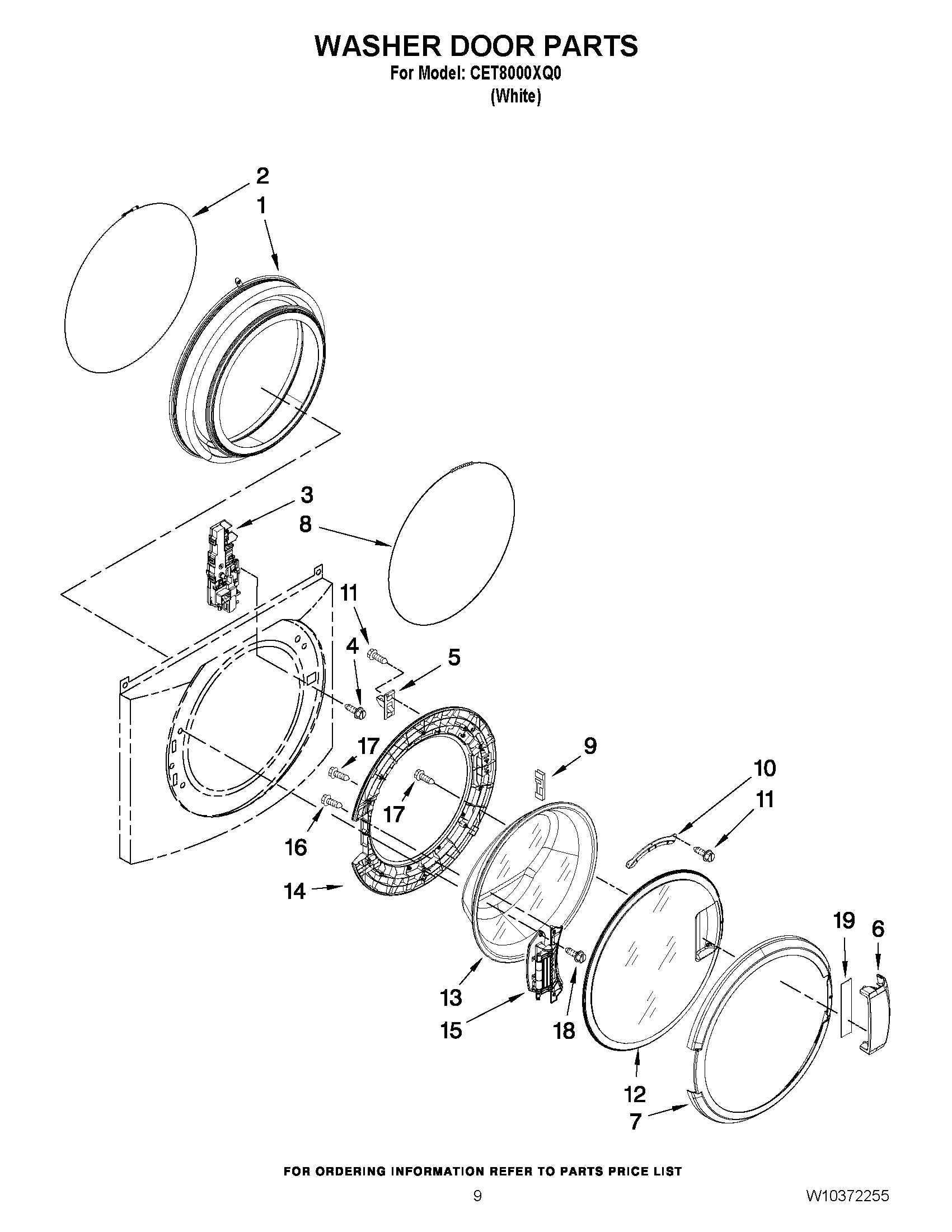 WASHER DOOR PARTS
For Model: CET8000XQ0
(White)

2
1
3
8
11
4
5
17
9
10
11
17
16
14
19
6
13
15
18
12
7

FOR ORDERING INFORMATION REFER TO PARTS PRICE LIST

9

W10372255