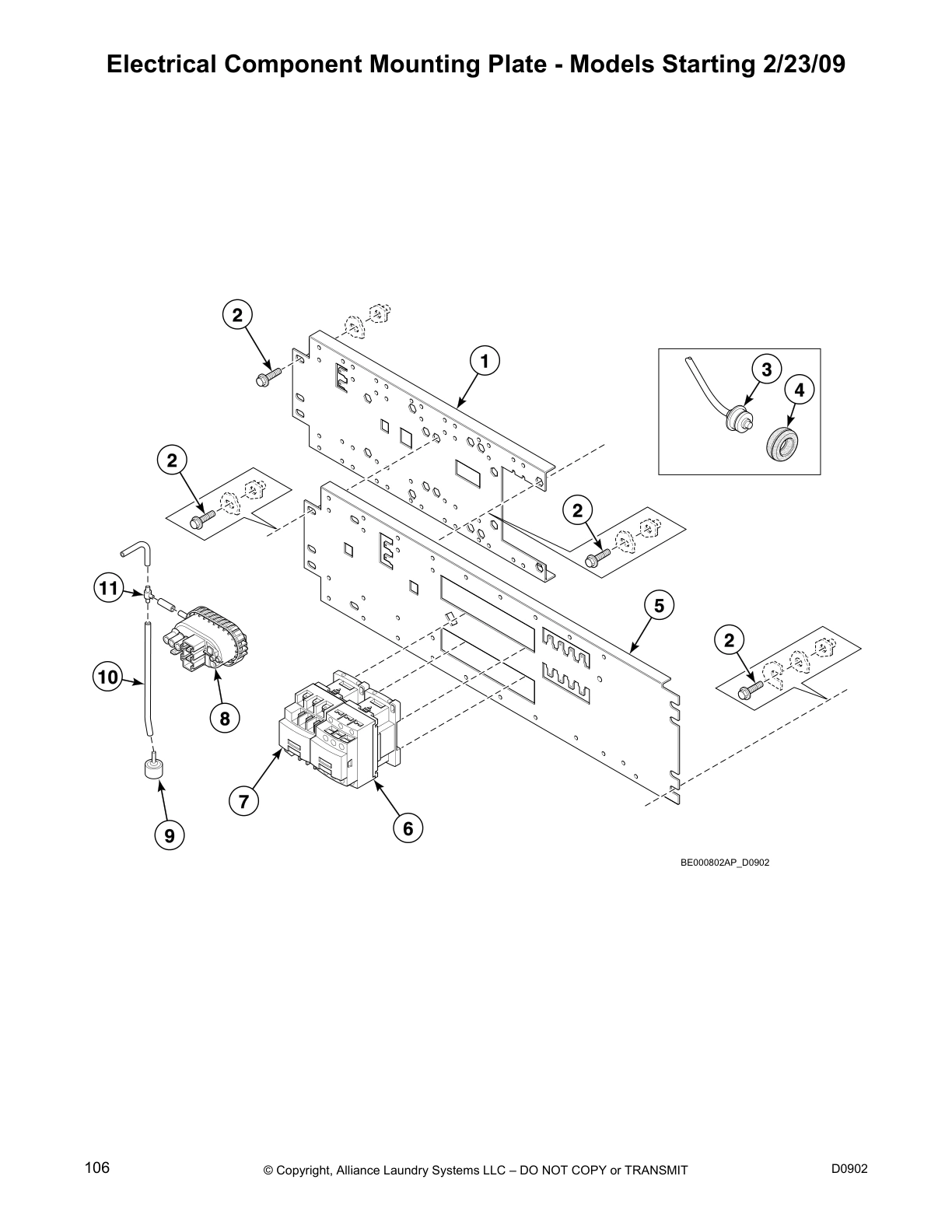 Electrical Component Mounting Plate - Models Starting 2/23/09

2

1

3

4

2

2

11

5

2

10

8

7

6

9

BE000802AP_D0902

106

© Copyright, Alliance Laundry Systems LLC – DO NOT COPY or TRANSMIT

D0902