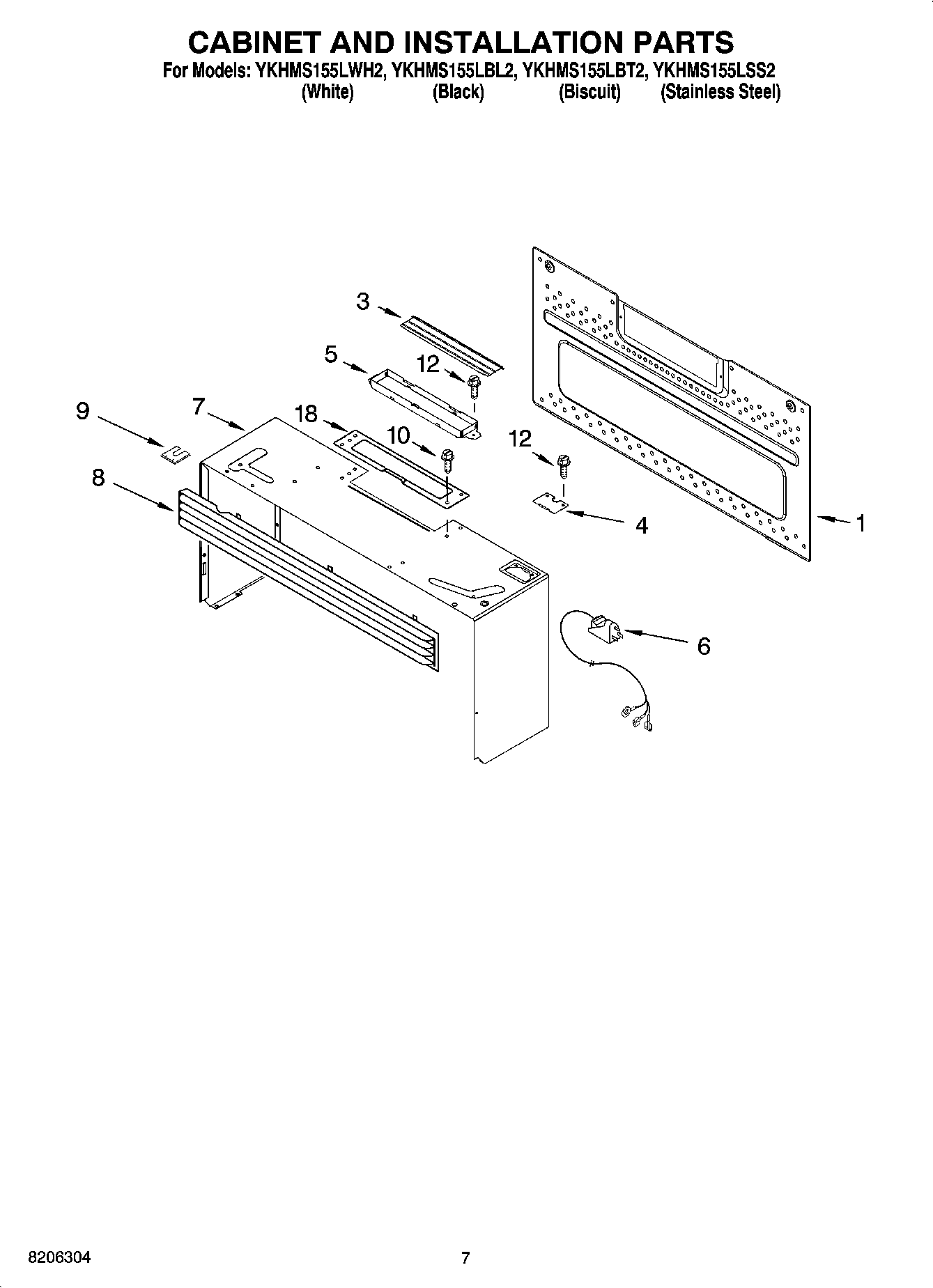 CABINET AND INSTALLATION PARTS
For Models: YKHMS155LWH2, YKHMS155LBL2, YKHMS155LBT2, YKHMS155LSS2
(White) (Black) (Biscuit) (Stainless Steel)

3
5
12
9
7
18
10
12
8
4
1
6

8206304
7