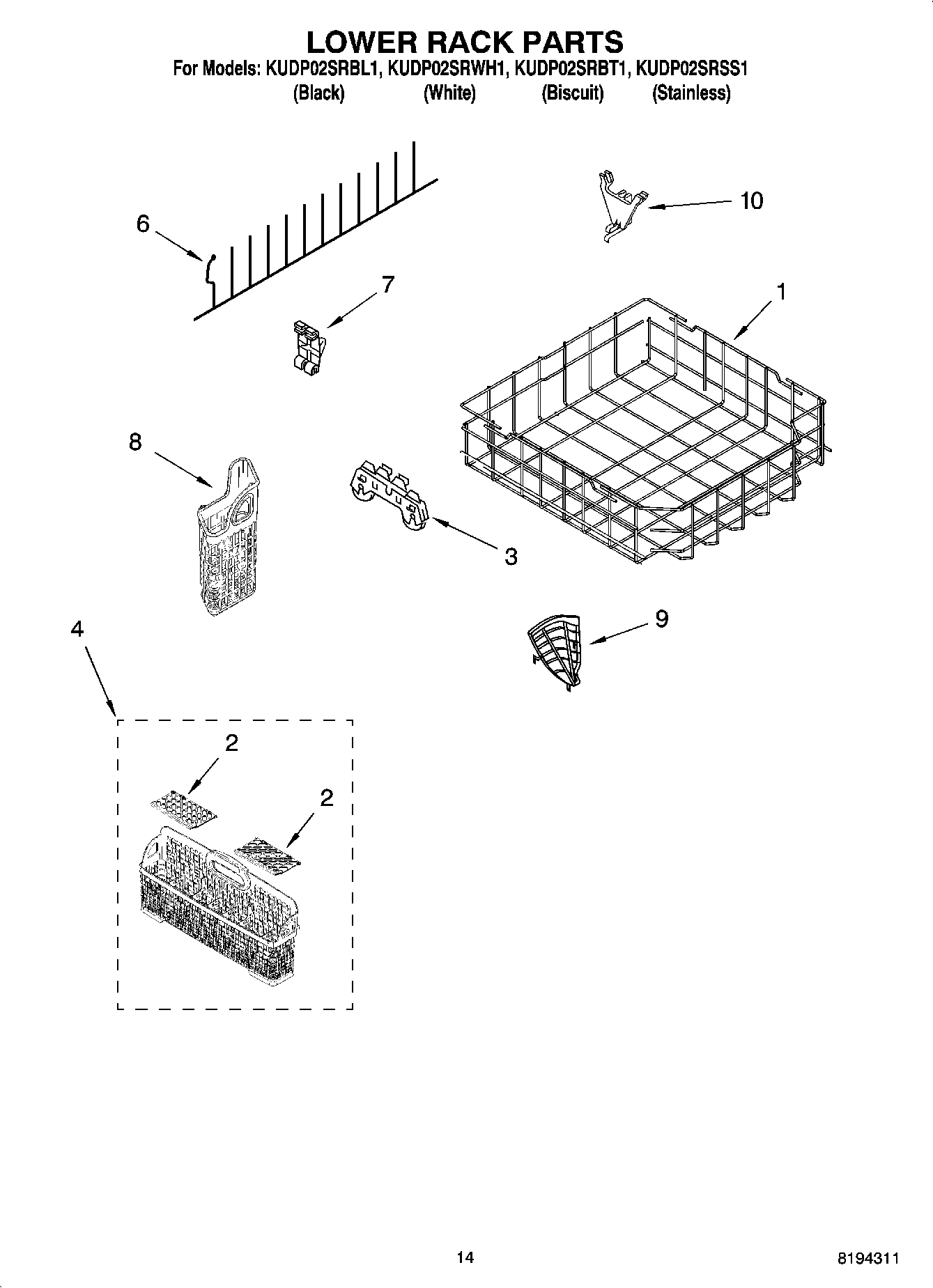 LOWER RACK PARTS
For Models: KUDP02SRBL1, KUDP02SRWH1, KUDP02SRBT1, KUDP02SRSS1
(Black) (White) (Biscuit) (Stainless)

6
10
7
1
8
3
9
4
2
2

14
8194311