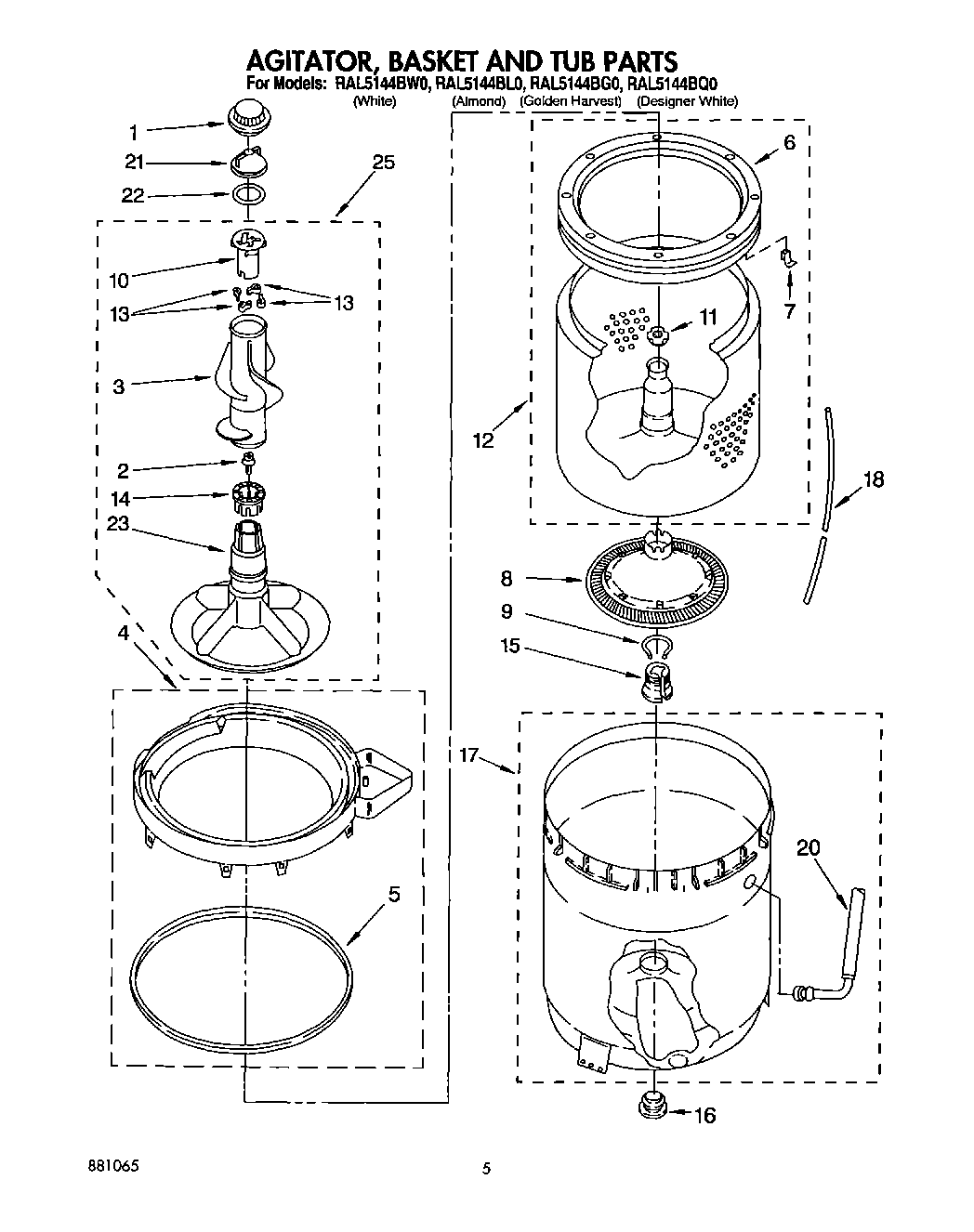 AGITATOR, BASKET AND TUB PARTS
For Models: RAL5144BW0, RAL5144BL0, RAL5144BG0, RAL5144BQ0
(White) (Almond) (Golden Harvest) (Designer White)

1
21
22
25
10
13
13
3
2
14
23
4
5
6
7
11
12
18
8
9
15
17
20
16

881065

5