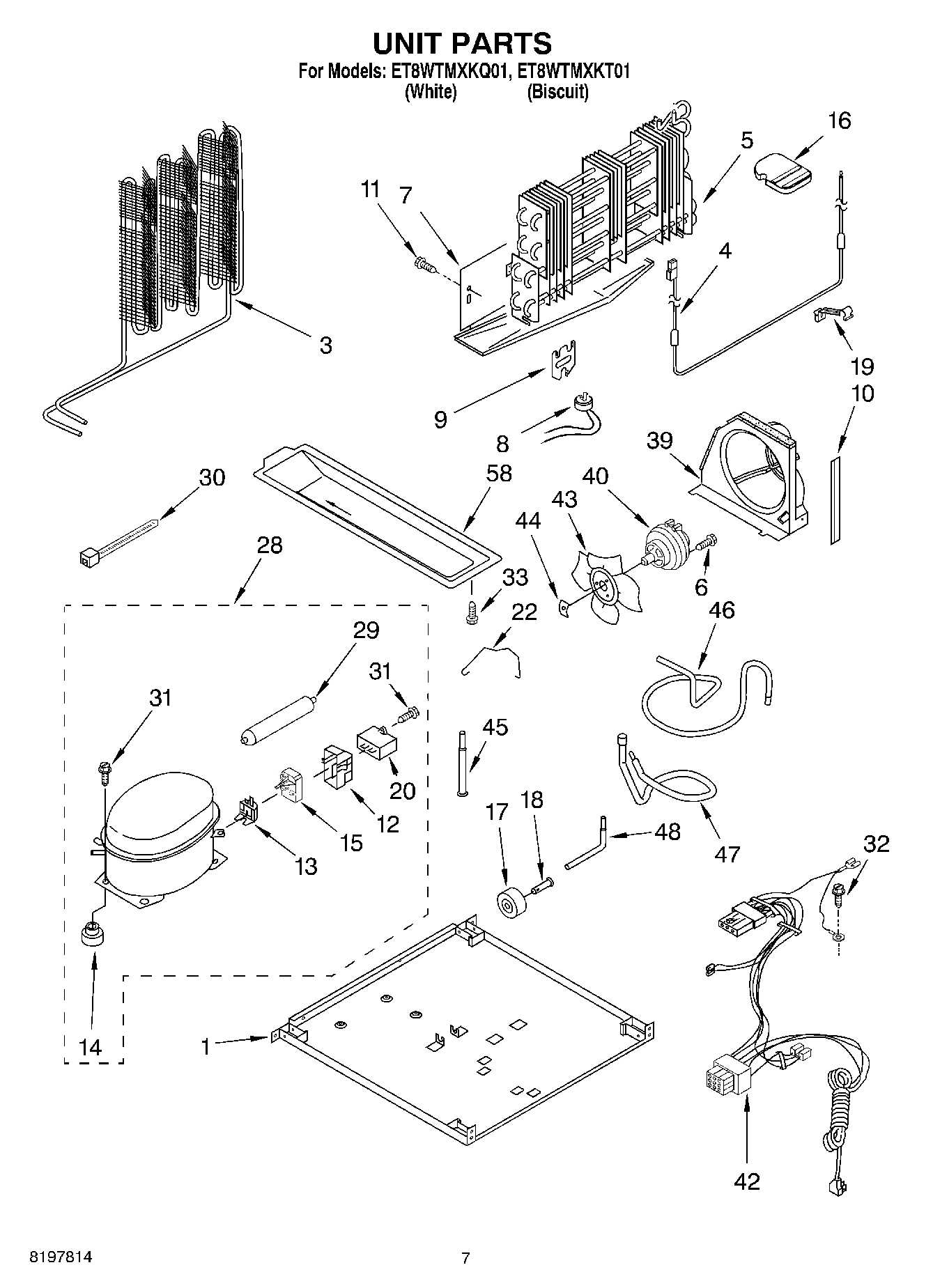 UNIT PARTS
For Models: ET8WTMXKQ01, ET8WTMXKT01
(White) (Biscuit)

16
5
11
7
4
3
19
10
9
8
39
30
58
40
43
44
6
28
33
22
46
29
31
31
45
20
12
15
13
17
18
48
47
32
14
1
42

8197814
7