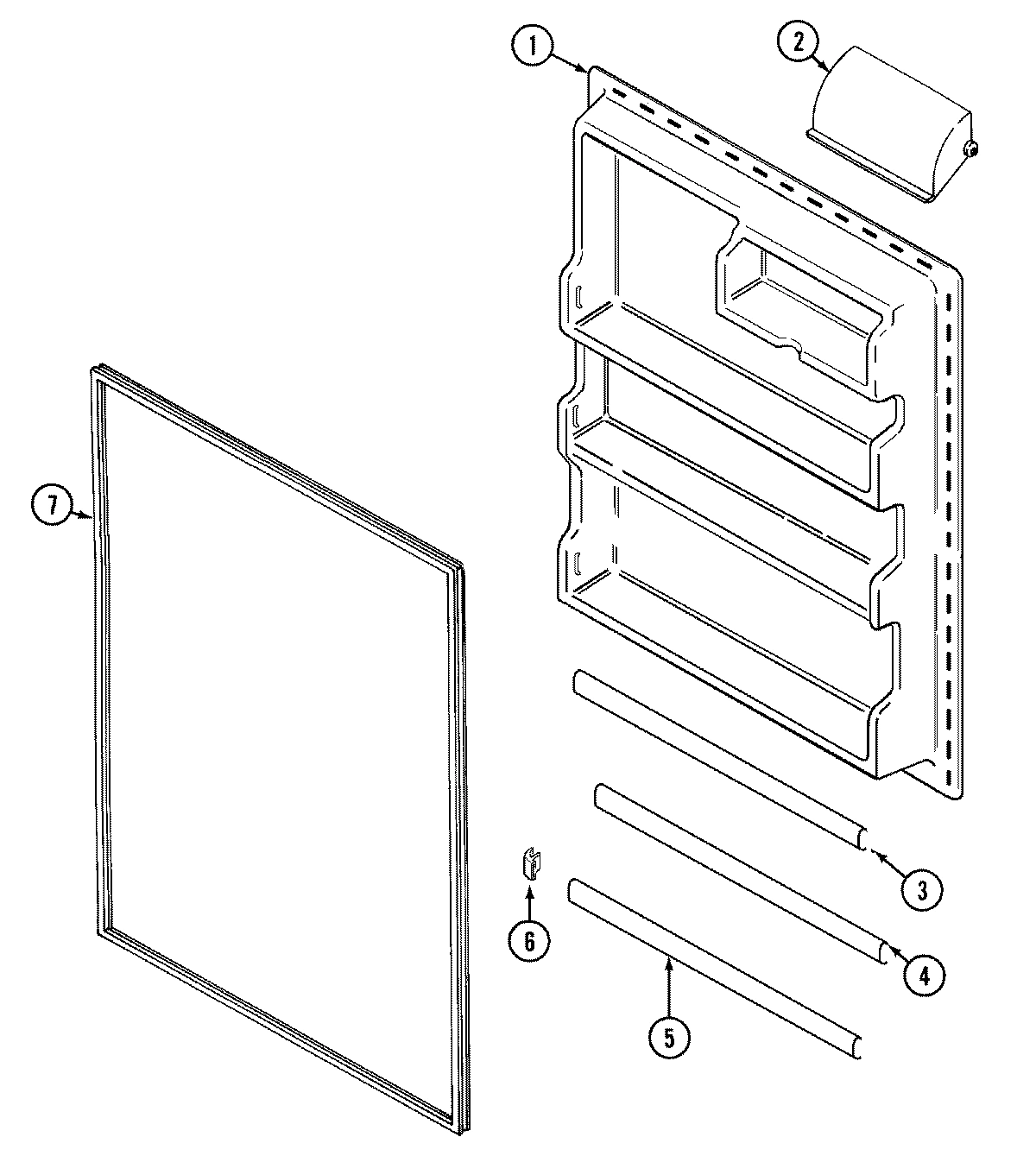 1
2
7
3
6
4
5