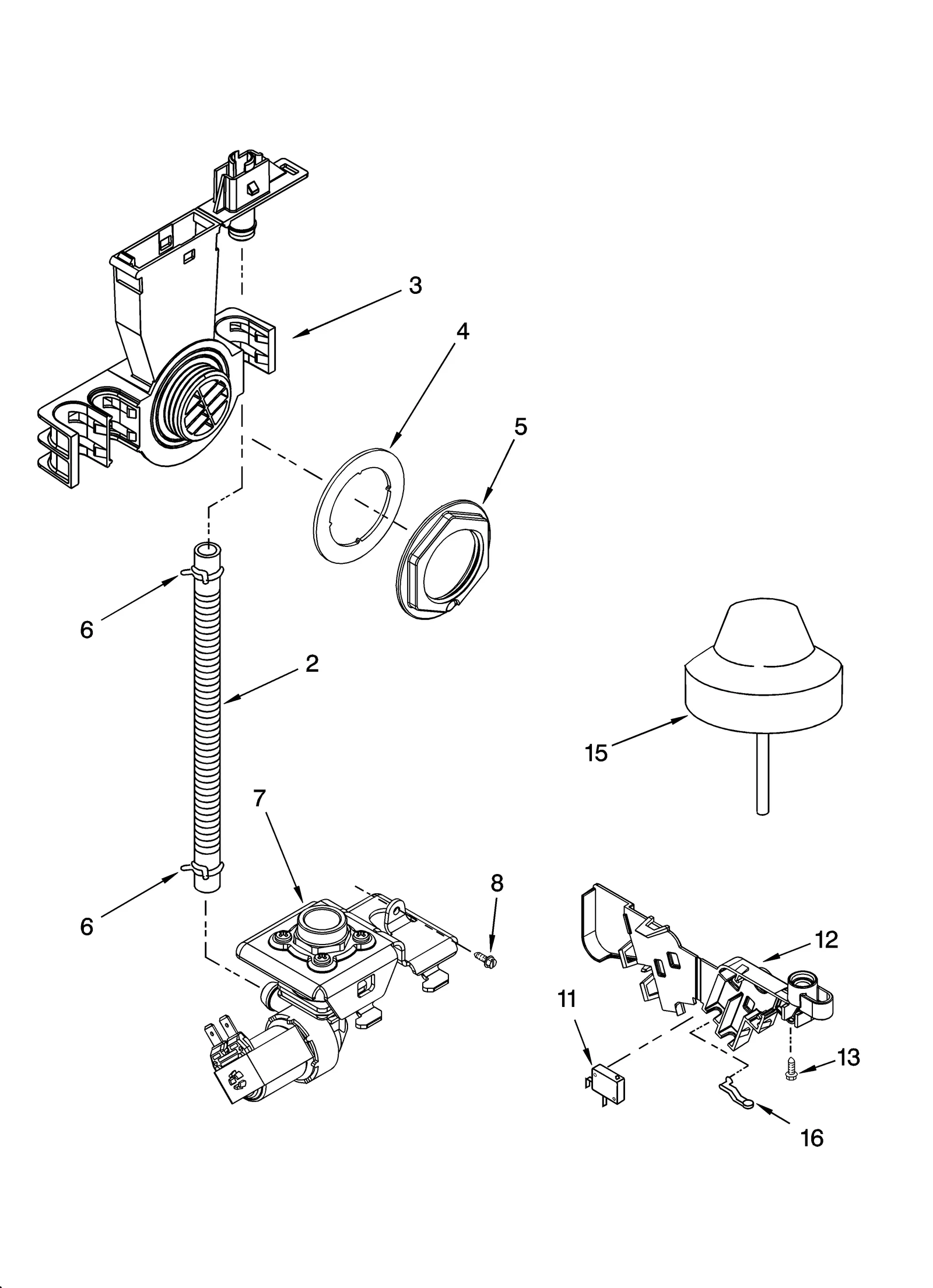 3
4
5
6
2
15
7
8
6
12
11
13
16