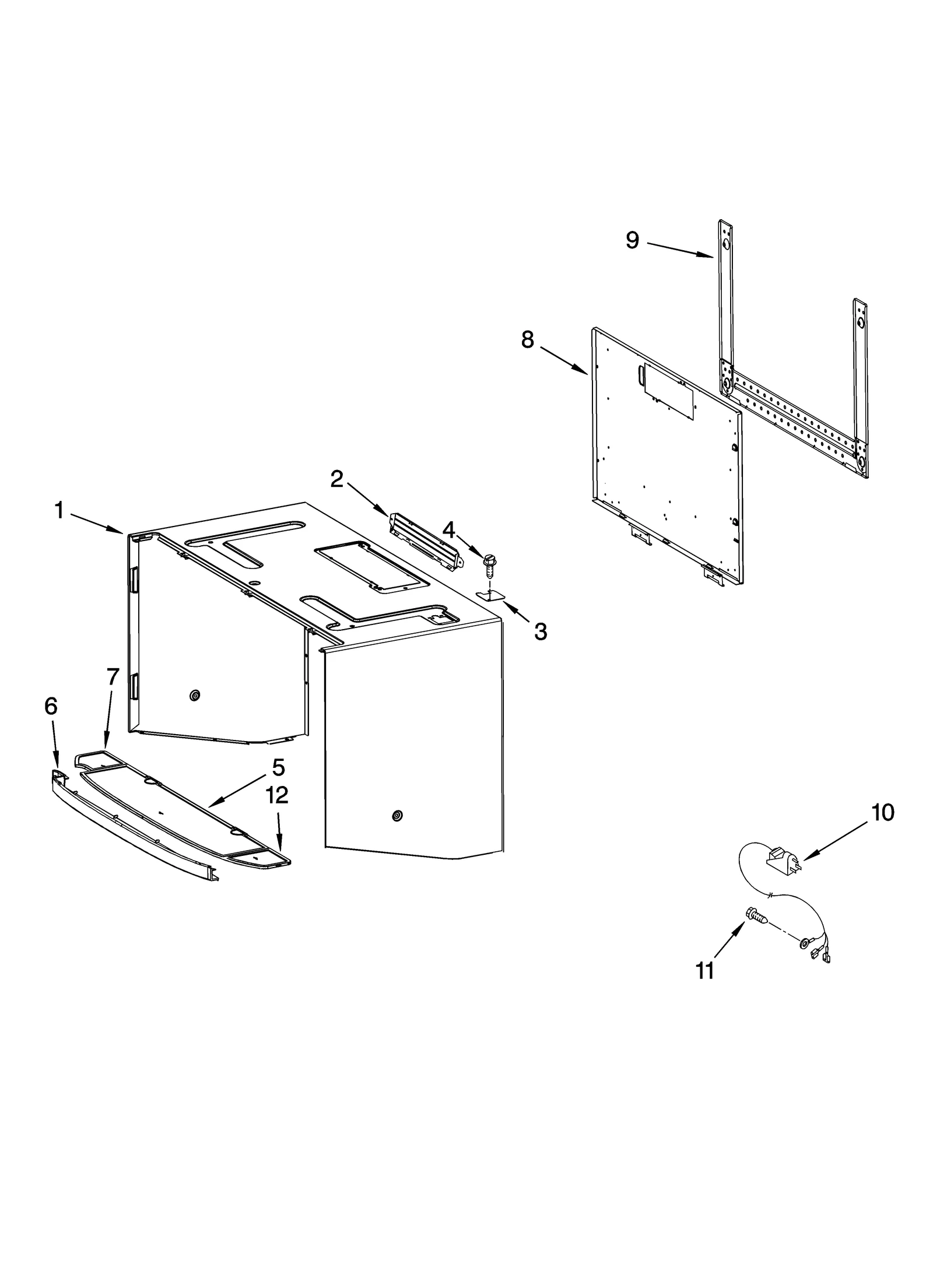 9

8

2

1

4

3

7

6

5

12

10

11