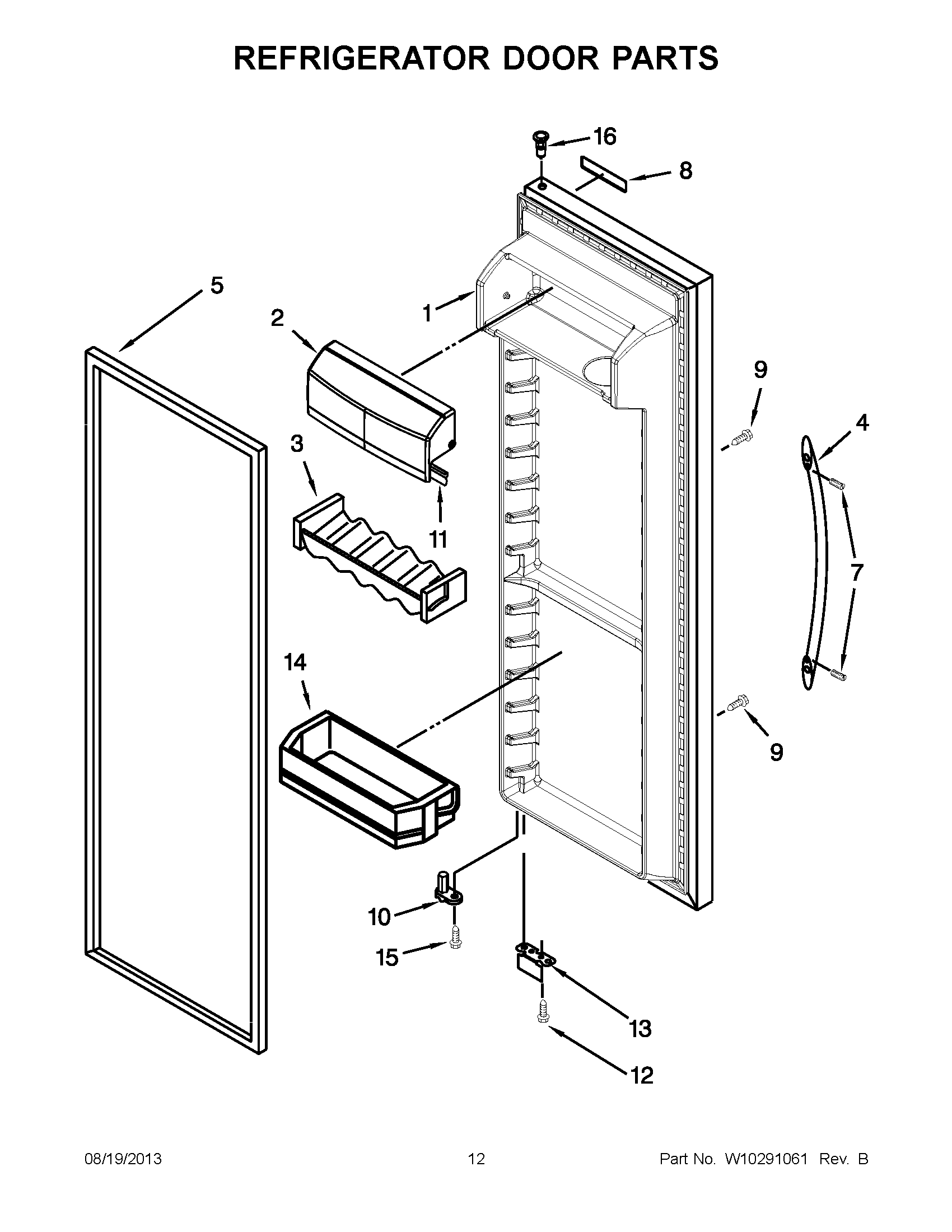 REFRIGERATOR DOOR PARTS

16
8
5
2
1
9
4
3
11
7
14
9
10
15
13
12

08/19/2013
12
Part No. W10291061 Rev. B