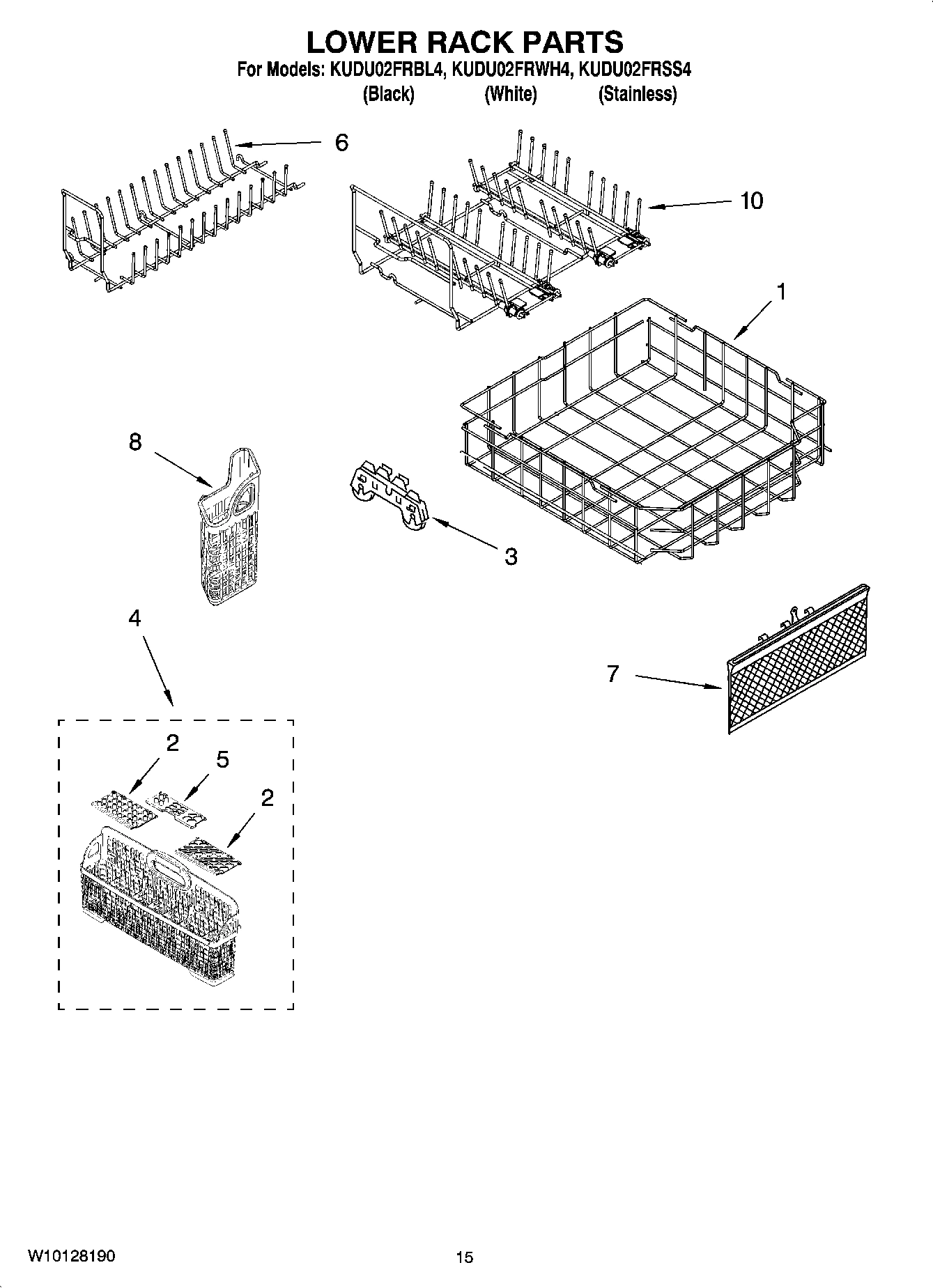 LOWER RACK PARTS
For Models: KUDU02FRBL4, KUDU02FRWH4, KUDU02FRSS4
(Black) (White) (Stainless)

6

10

1

8

3

4

7

2

5

2

W10128190

15