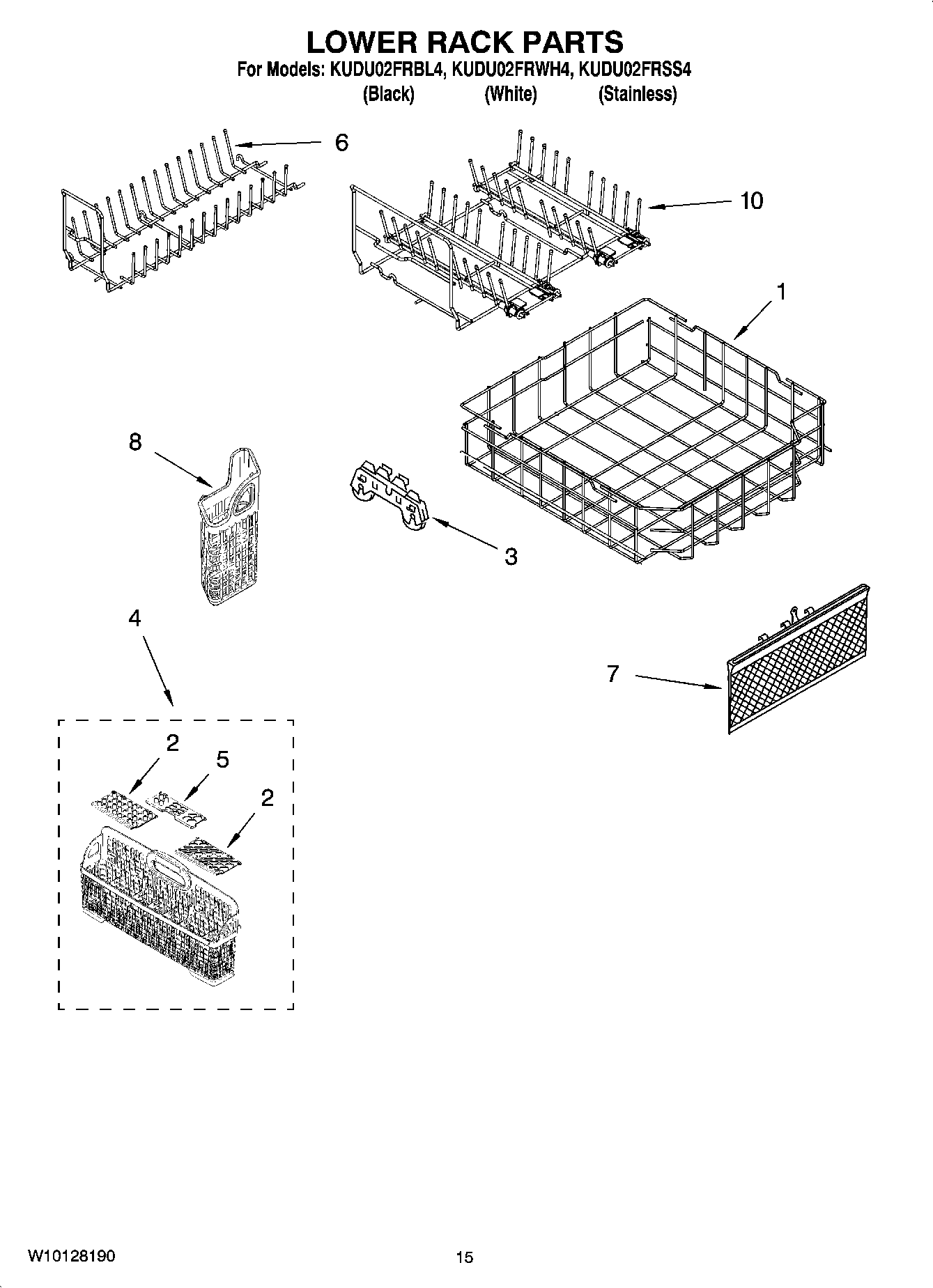 LOWER RACK PARTS

For Models: KUDU02FRBL4, KUDU02FRWH4, KUDU02FRSS4
(Black) (White) (Stainless)

6

10

1

8

3

4

7

2

5

2

W10128190

15