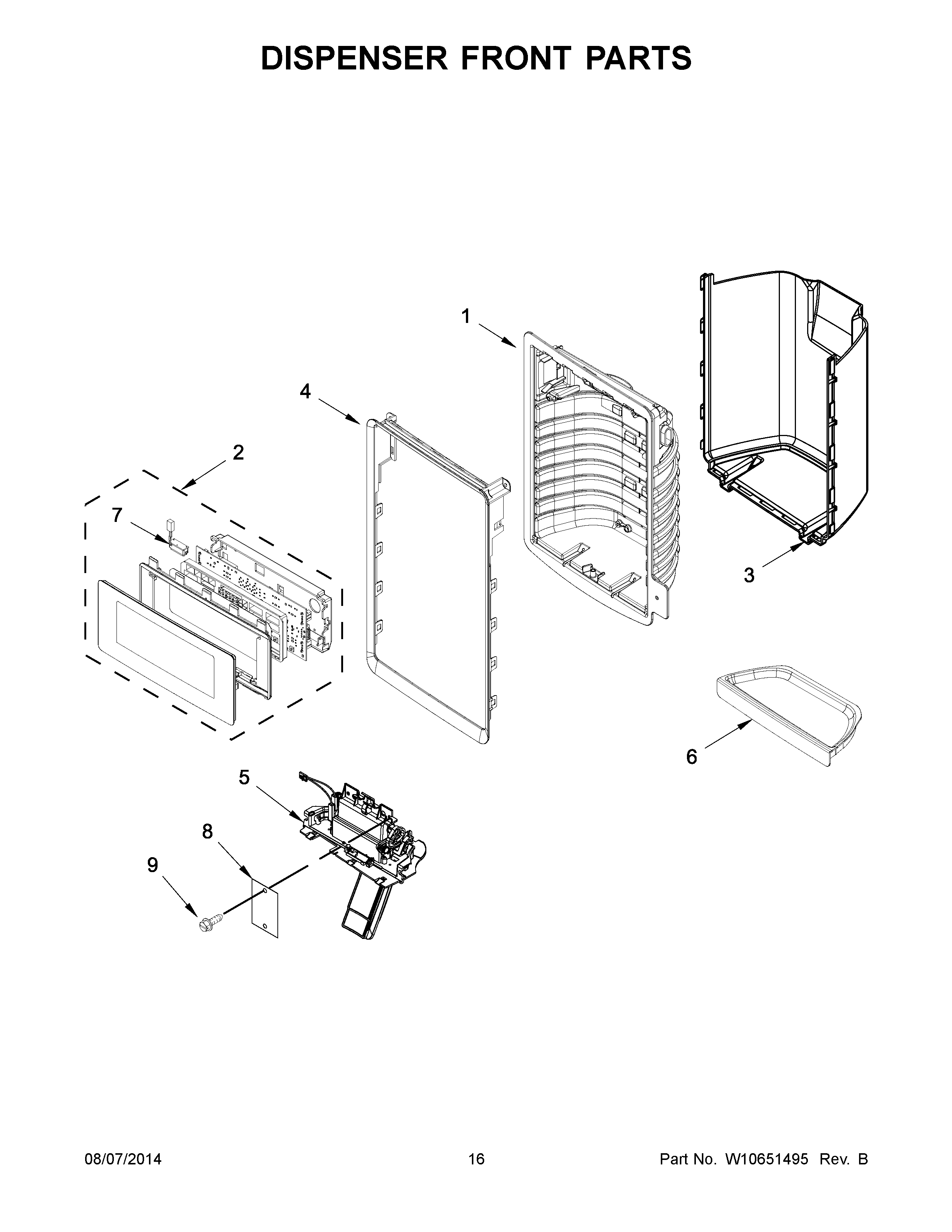 DISPENSER FRONT PARTS

1

4

2

7

3

6

5

8

9

08/07/2014

16

Part No. W10651495 Rev. B