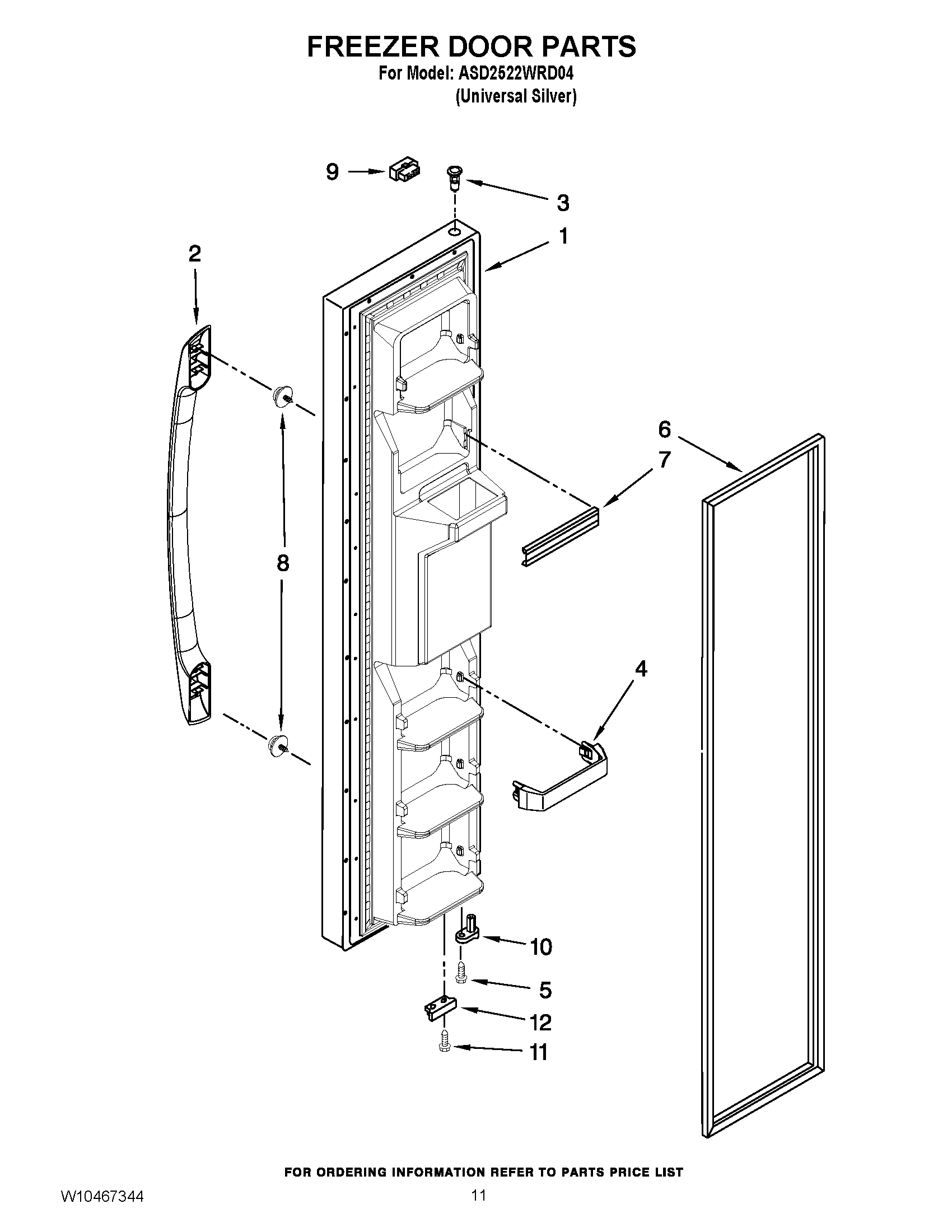 FREEZER DOOR PARTS

For Model: ASD2522WRD04
(Universal Silver)

9
3
1
2
6
7
8
4
10
5
12
11

FOR ORDERING INFORMATION REFER TO PARTS PRICE LIST

W10467344

11