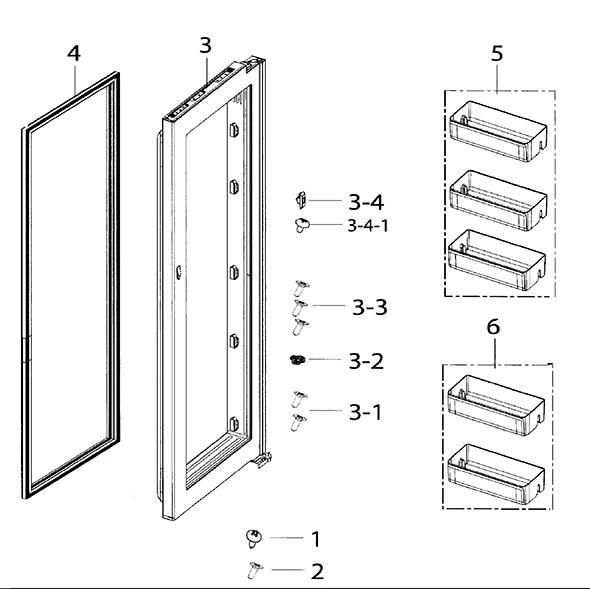 4
3
5
3-4
3-4-1
3-3
3-2
3-1
6
1
2