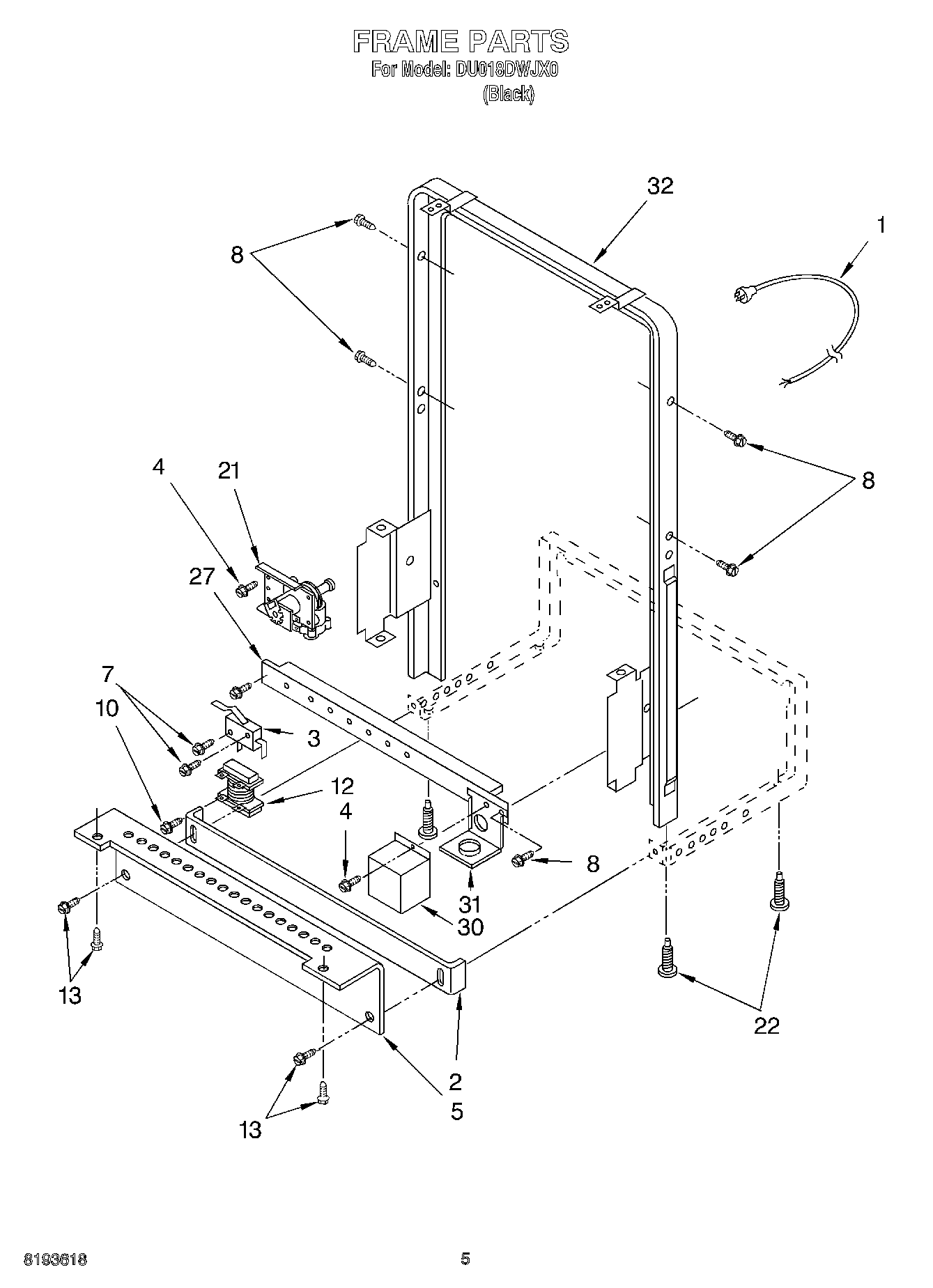 FRAME PARTS
For Model: DU018DWJX0
(Black)

32
1
8
8
4
21
27
7
10
3
12
4
8
31
30
13
22
2
5
13

8193618
5