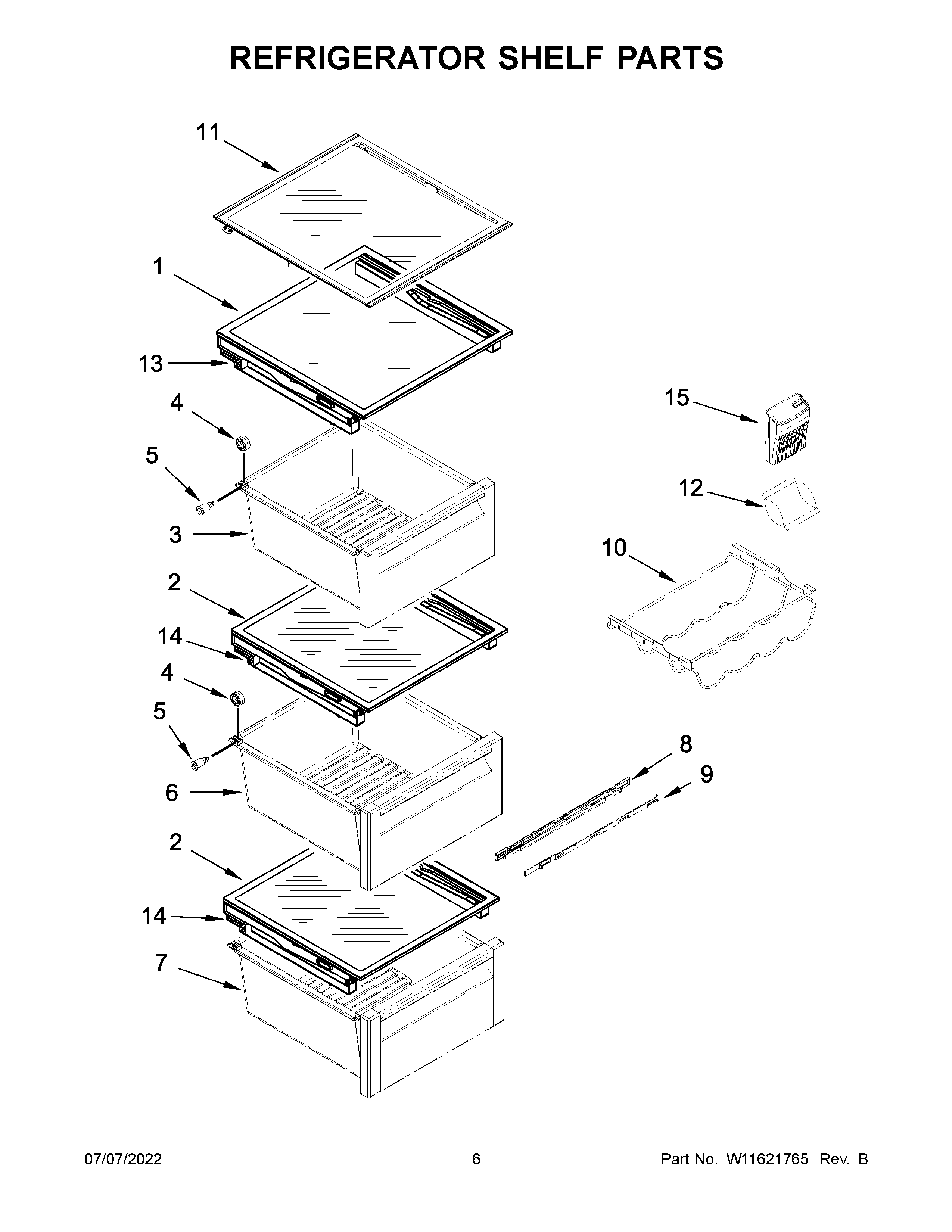 REFRIGERATOR SHELF PARTS

11

1

13

4

5

3

2

14

4

5

6

2

14

7

15

12

10

8

9

07/07/2022 6 Part No. W11621765 Rev. B