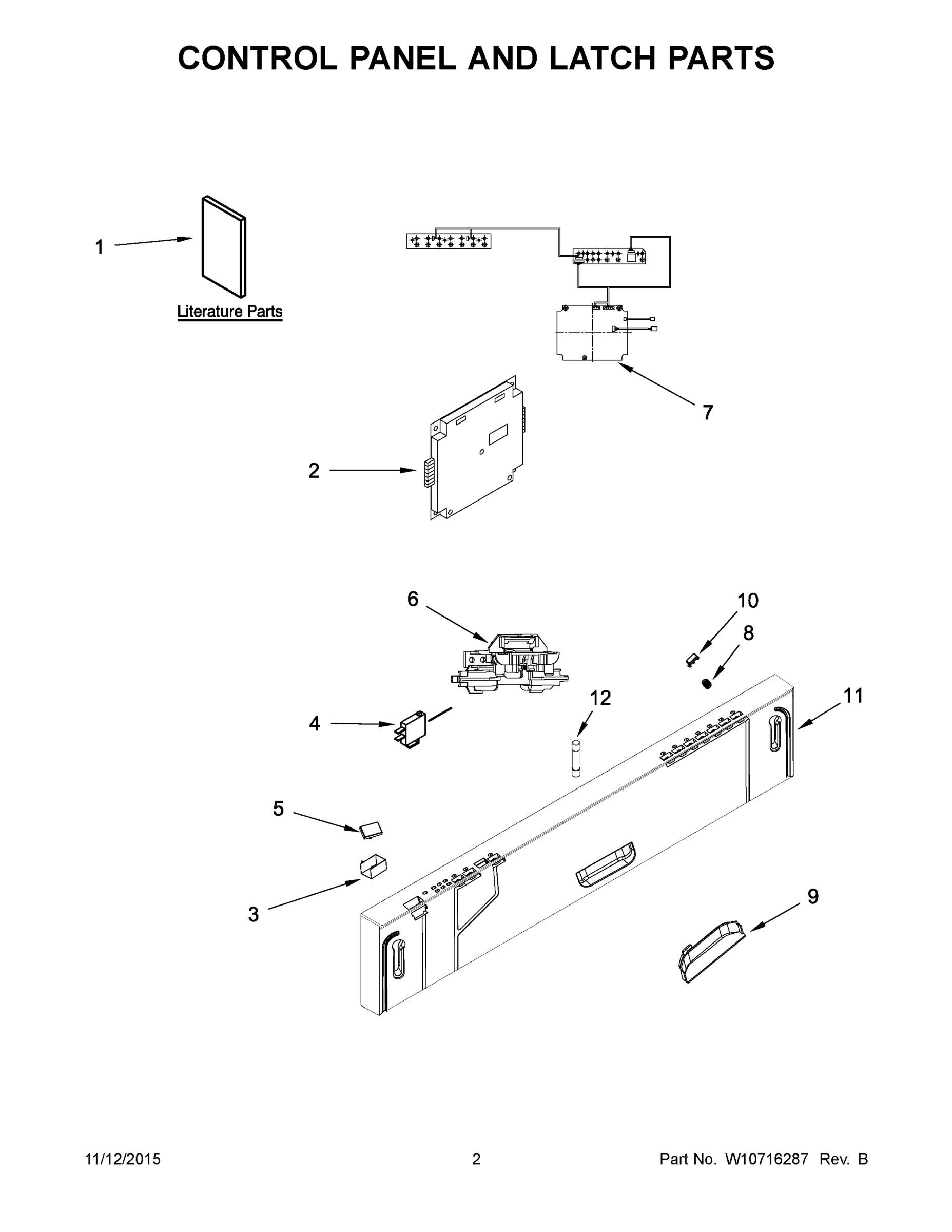 CONTROL PANEL AND LATCH PARTS

1

Literature Parts

7

2

6

10

8

12

11

4

5

3

9

11/12/2015

2

Part No. W10716287 Rev. B