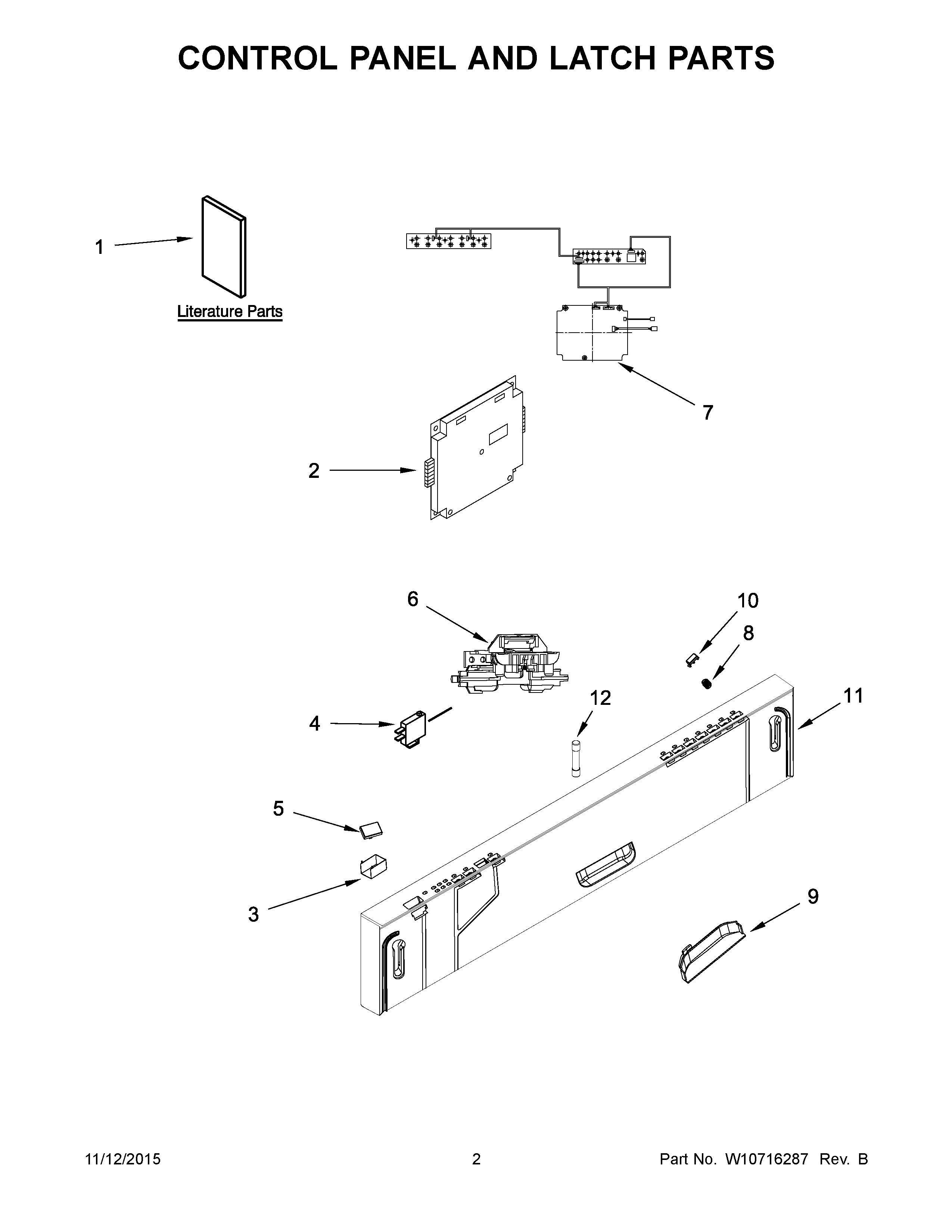 CONTROL PANEL AND LATCH PARTS

1

Literature Parts

7

2

6

10

8

12

11

4

5

3

9

11/12/2015

2

Part No. W10716287 Rev. B