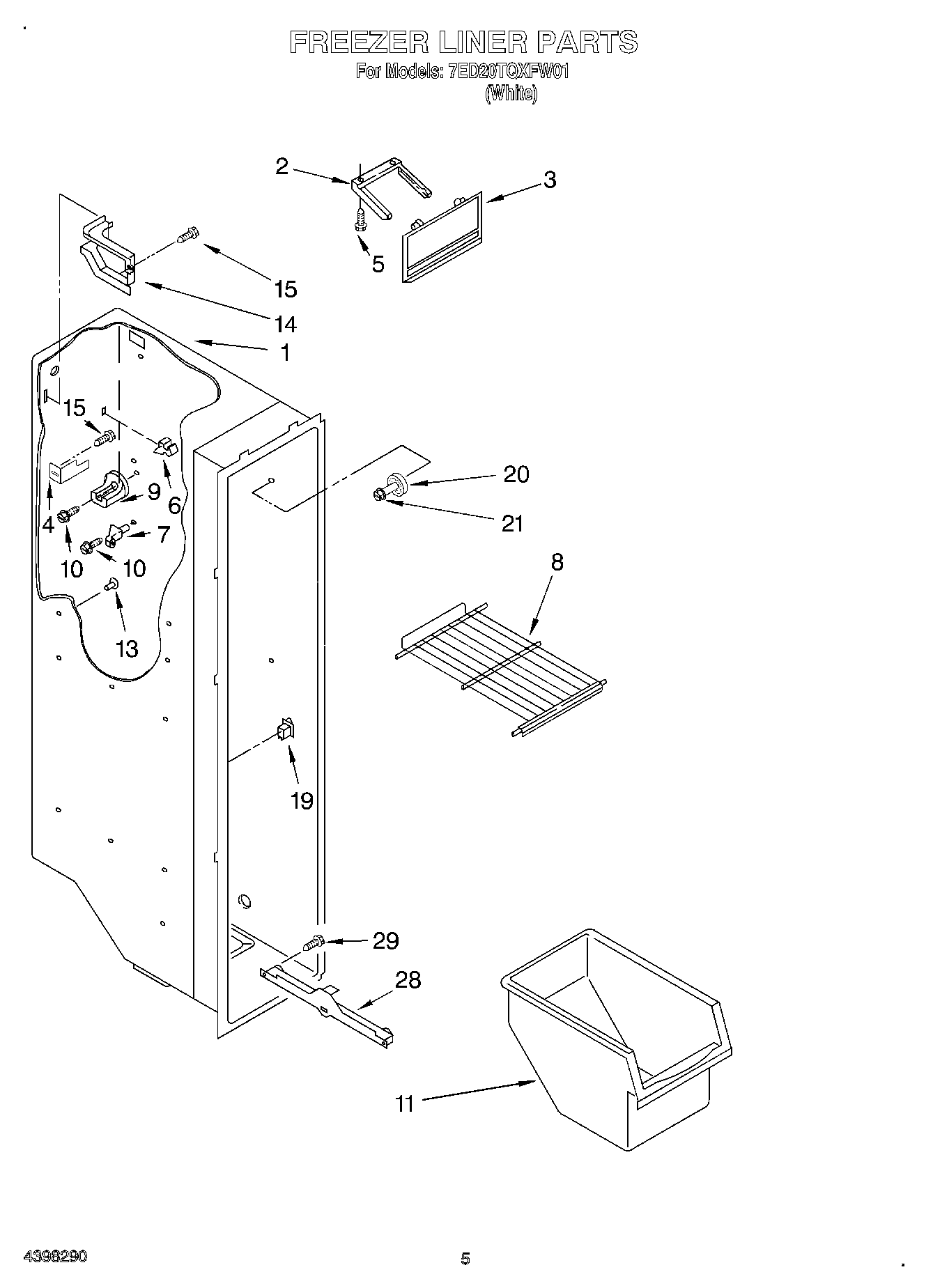 FREEZER LINER PARTS
For Models: 7ED20TQXFW01
(White)

2
3
5
15
14
1
15
9
6
4
7
10
10
13
20
21
8
19
29
28
11

4398290
5