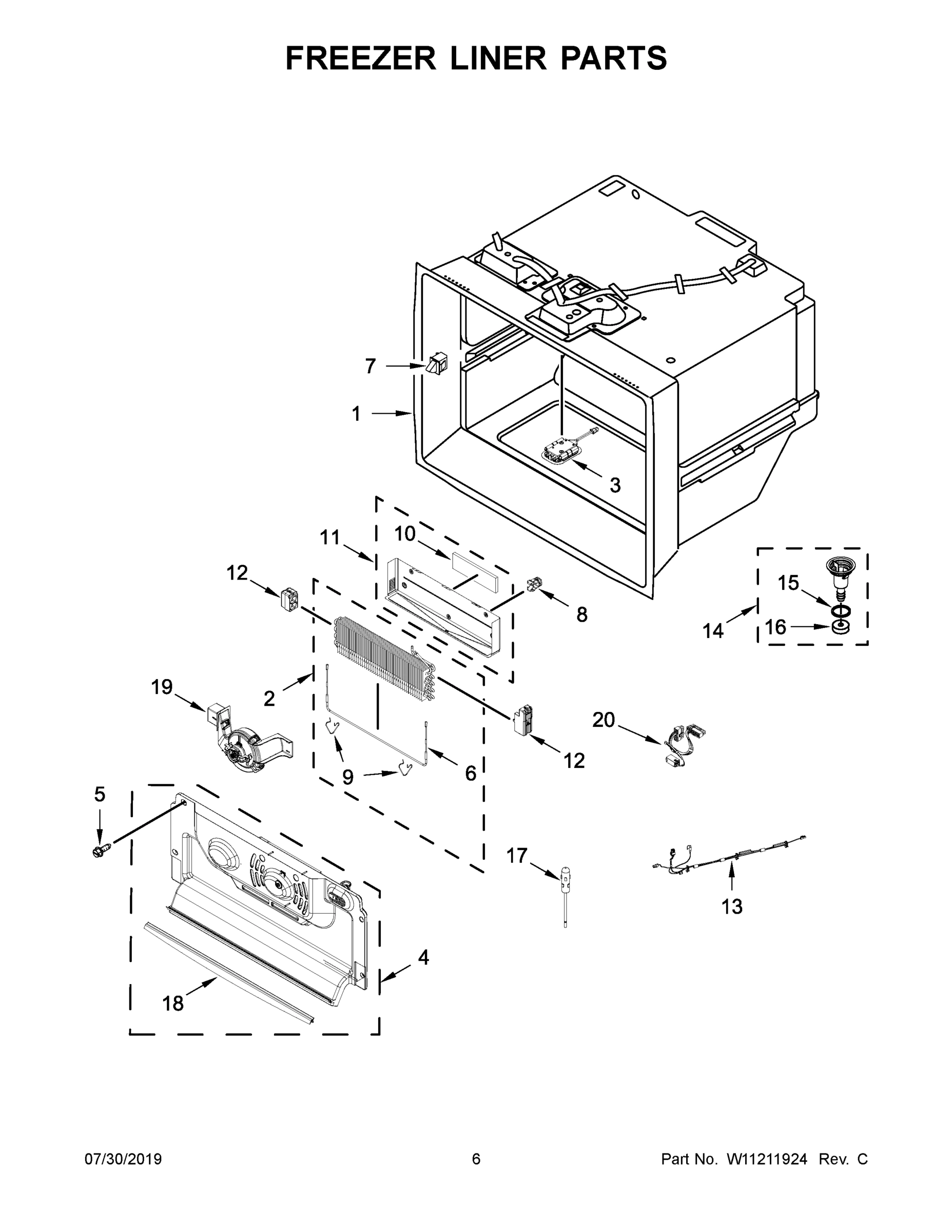 FREEZER LINER PARTS

7
1
3
11
10
12
8
15
14
16
19
2
20
12
9
6
5
17
13
4
18

07/30/2019
6
Part No. W11211924 Rev. C