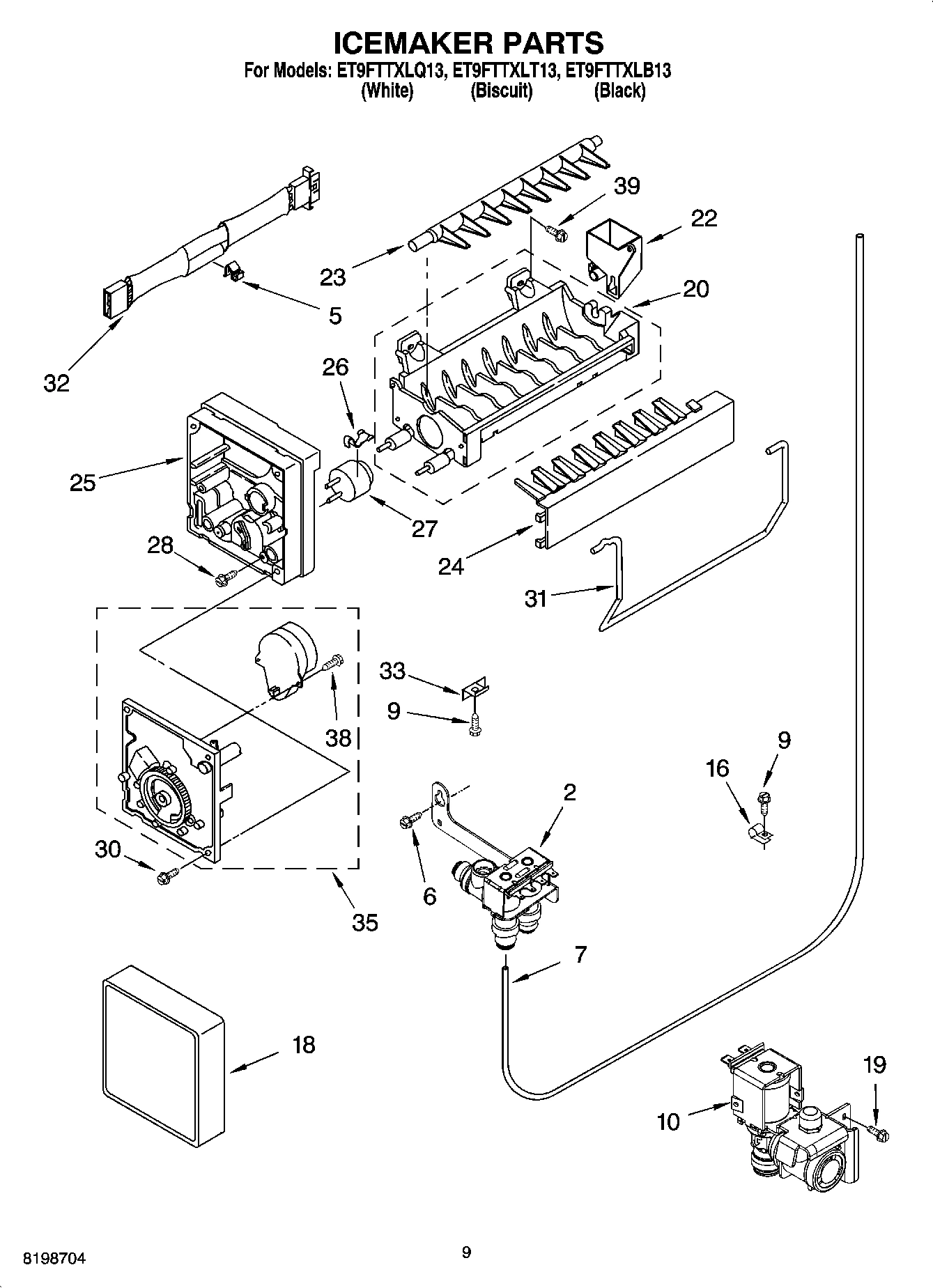 ICEMAKER PARTS

For Models: ET9FTTXLQ13, ET9FTTXLT13, ET9FTTXLB13
(White) (Biscuit) (Black)

39
22
23
20
5
32
26
25
27
28
24
31
33
9
38
9
16
2
30
6
35
7
18
19
10

8198704

9