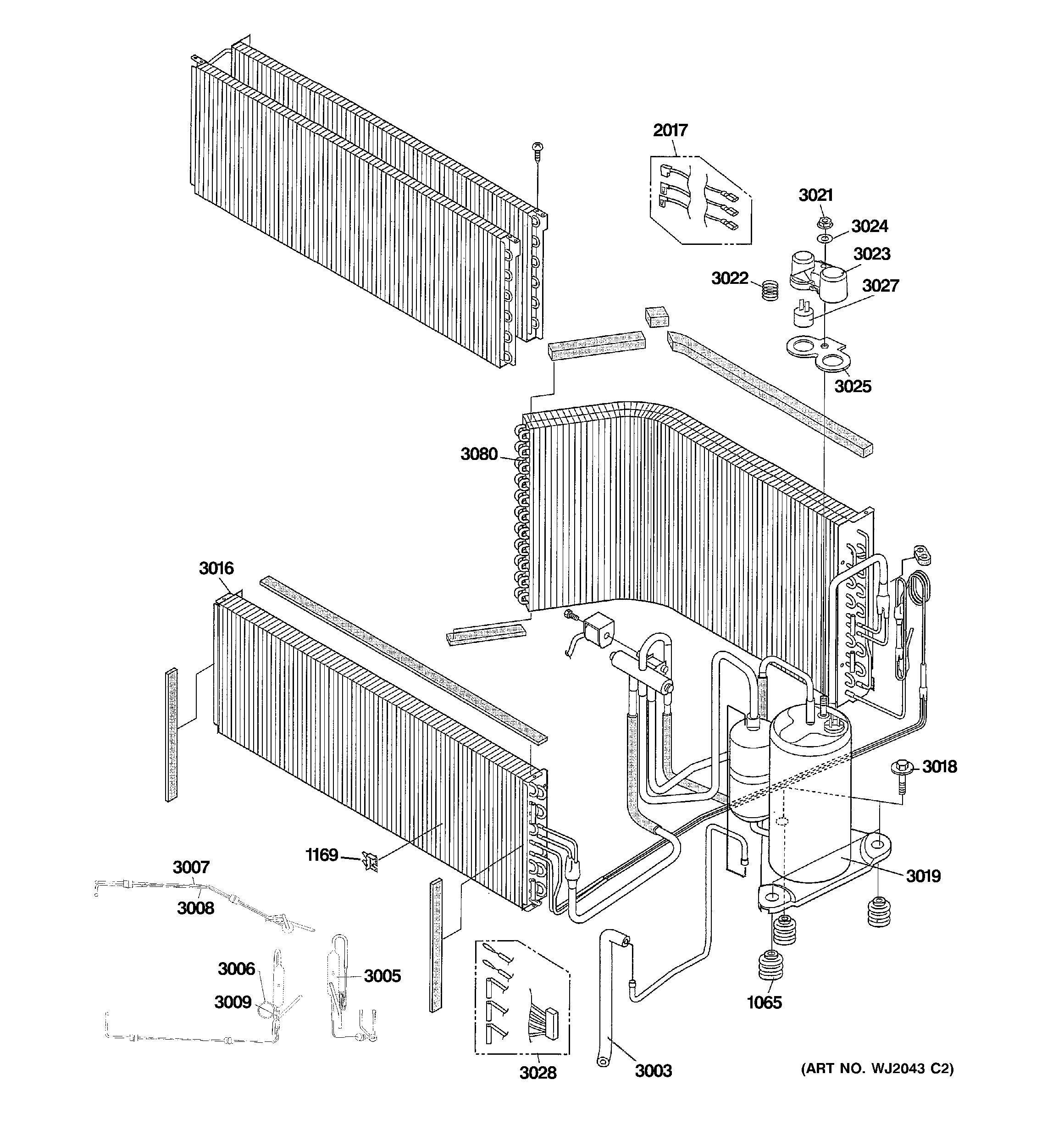 2017

3021

3024

3023

3022

3027

3025

3080

3016

3018

1169

3019

3007

3008

3006

3005

3009

1065

3028

3003

(ART NO. WJ2043 C2)