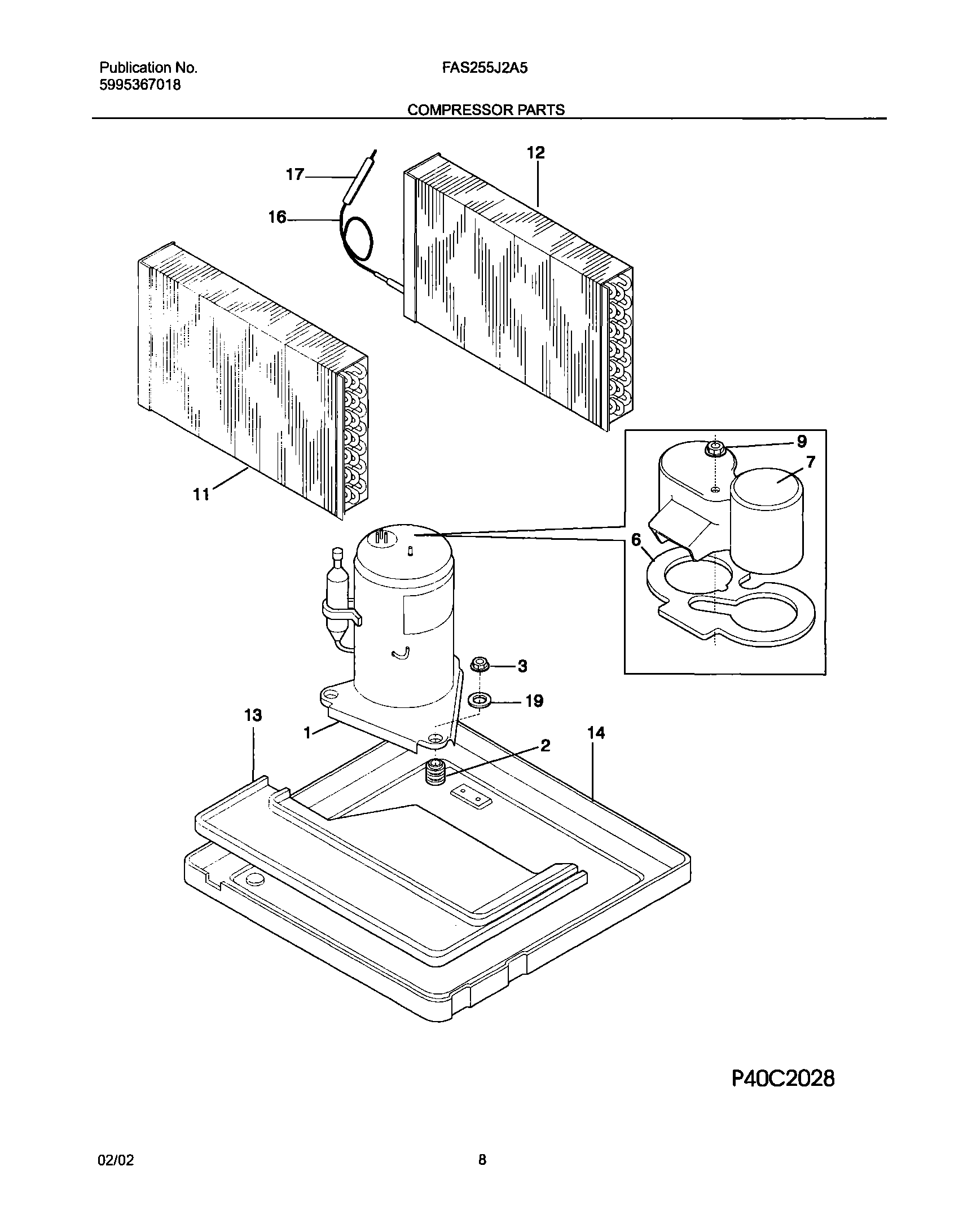 Publication No.
5995367018

FAS255J2A5

COMPRESSOR PARTS

17
16
12
11
9
7
6
3
19
13
1
2
14

P40C2028

02/02

8