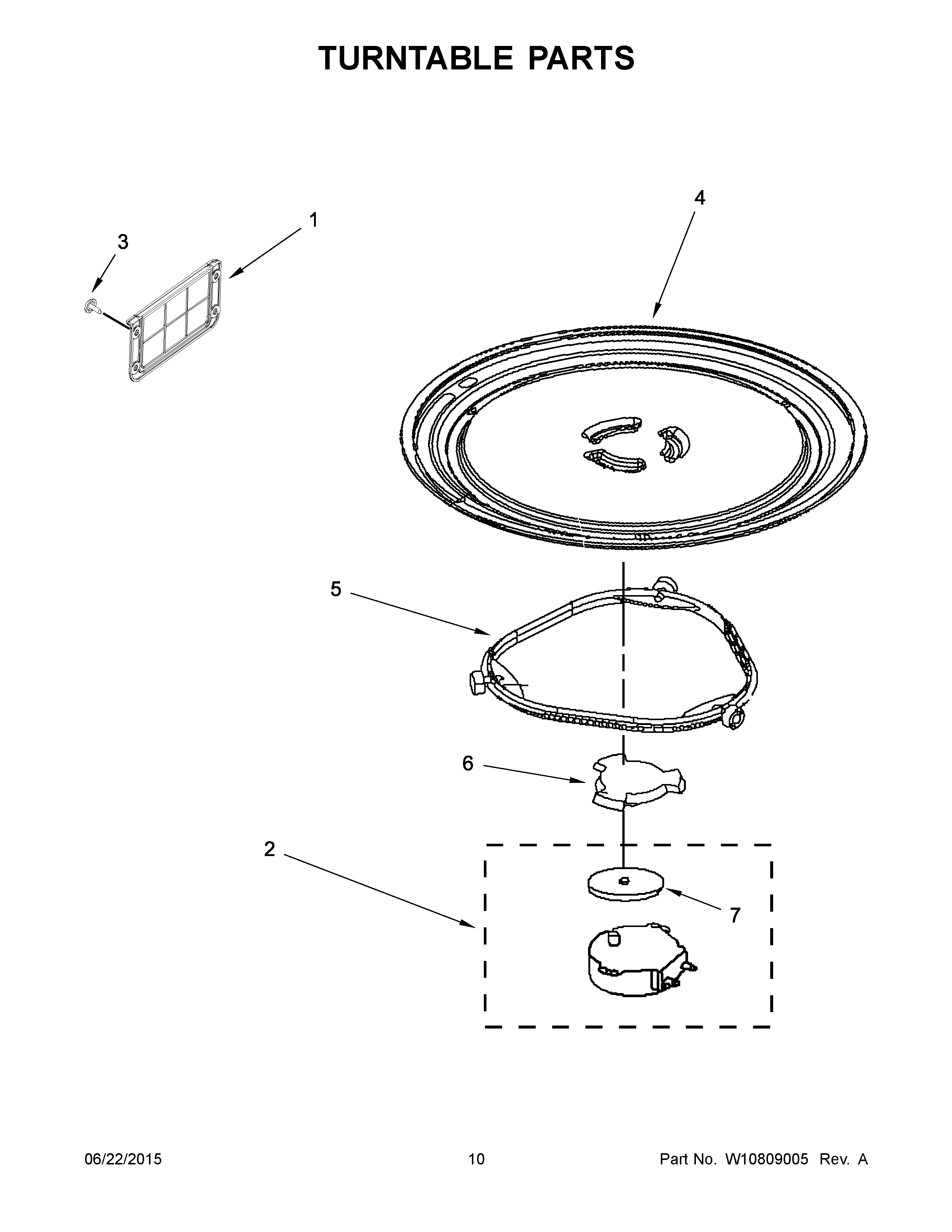 TURNTABLE PARTS

4

1

3

5

6

2

7

06/22/2015

10

Part No. W10809005 Rev. A