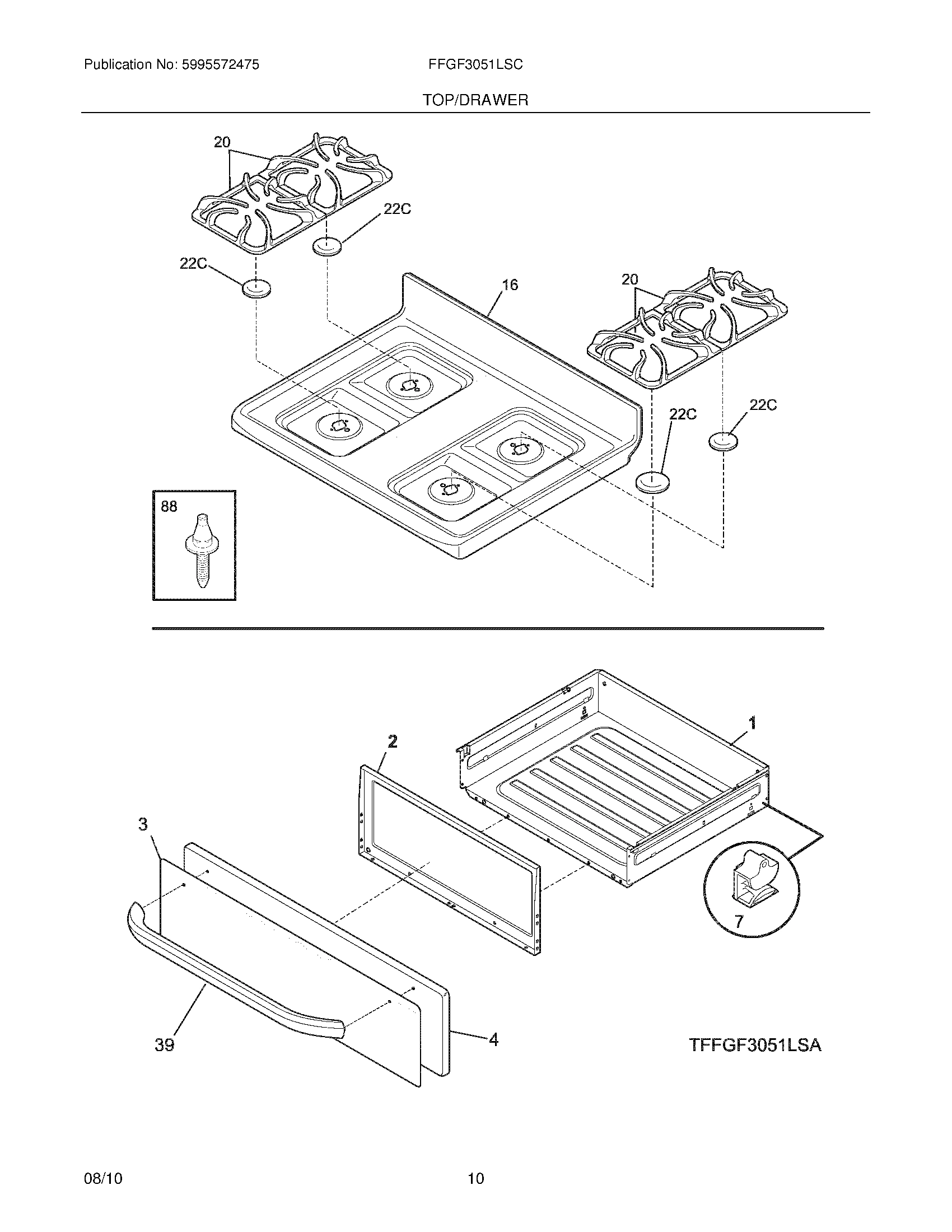 Publication No: 5995572475

FFGF3051LSC

TOP/DRAWER

20

22C

22C

16

20

22C

22C

88

1

2

3

7

39

4

TFFGF3051LSA

08/10

10