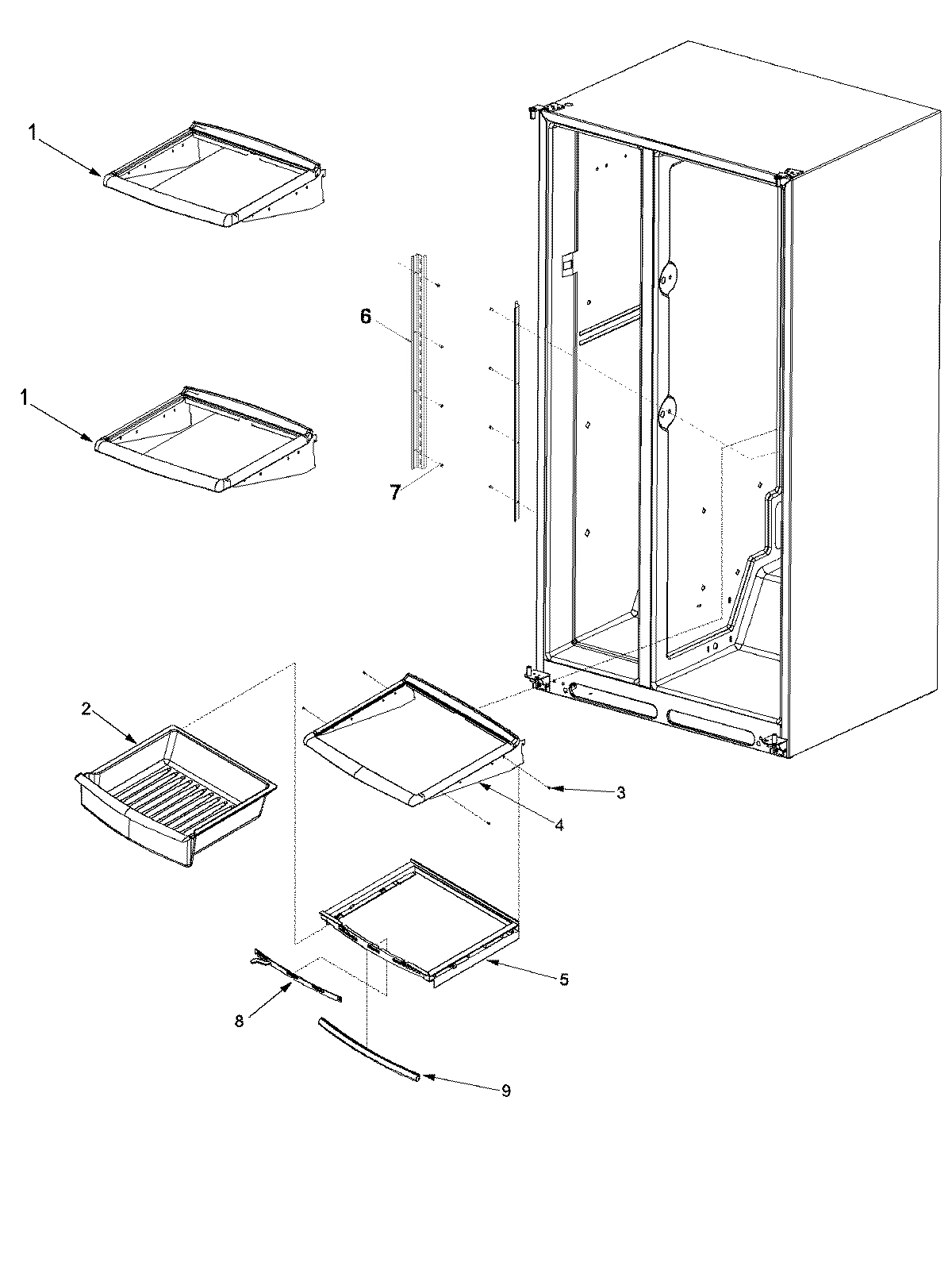 1

6

1

7

2

3

4

5

8

9