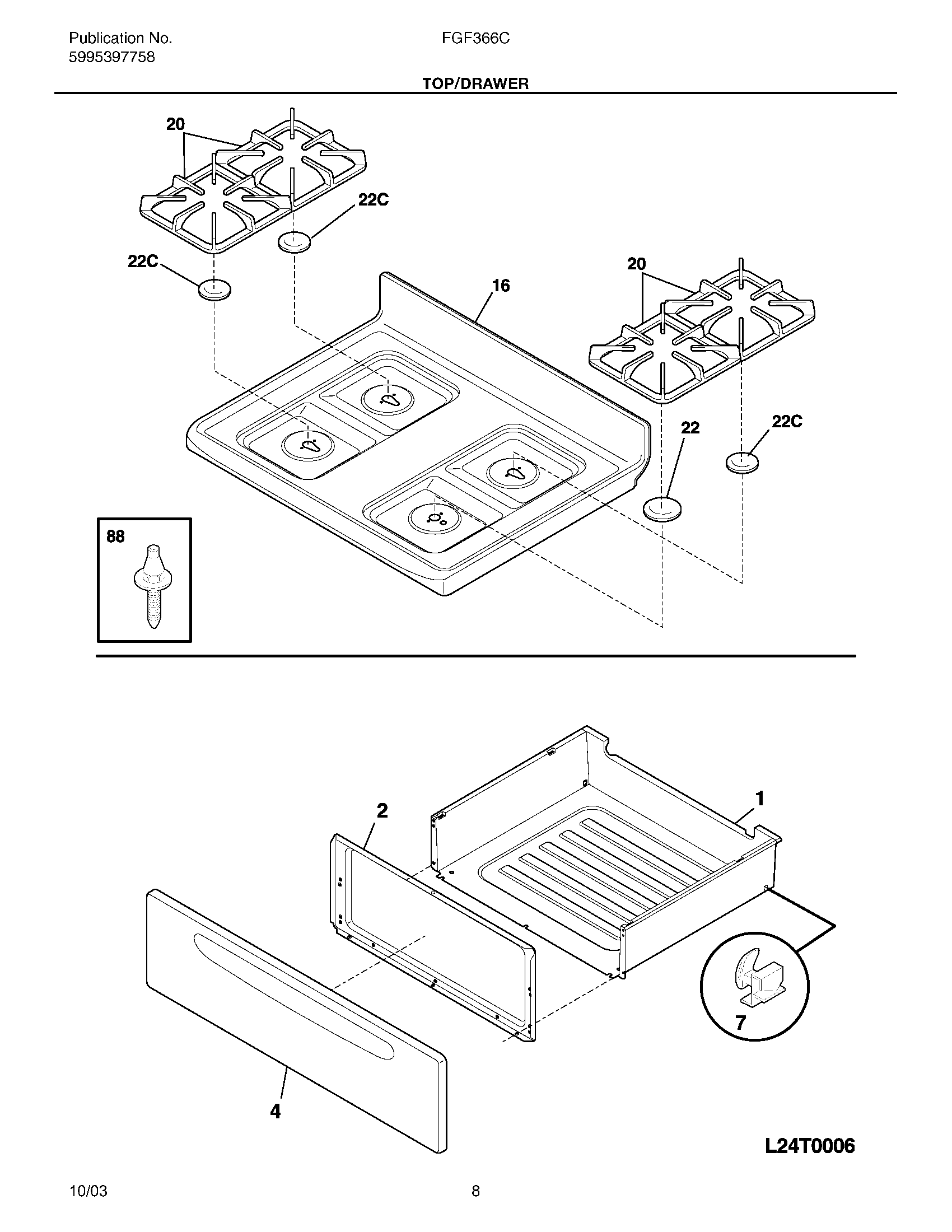 Publication No.
5995397758

FGF366C

TOP/DRAWER

20

22C

22C

16

20

22

22C

88

2

1

7

4

L24T0006

10/03

8