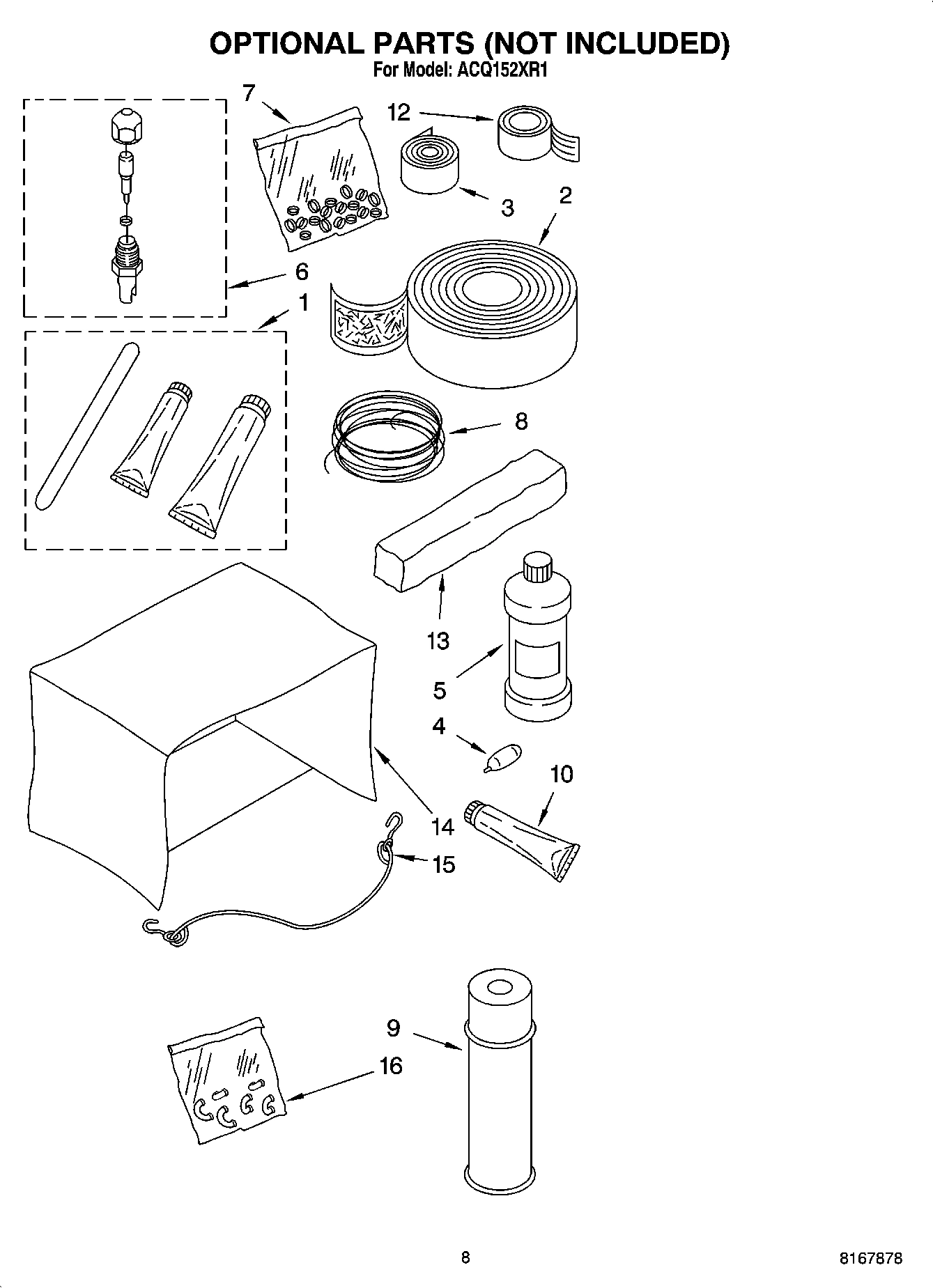 OPTIONAL PARTS (NOT INCLUDED)
For Model: ACQ152XR1

7
12
3
2
6
1
8
13
5
4
10
14
15
9
16

8

8167878