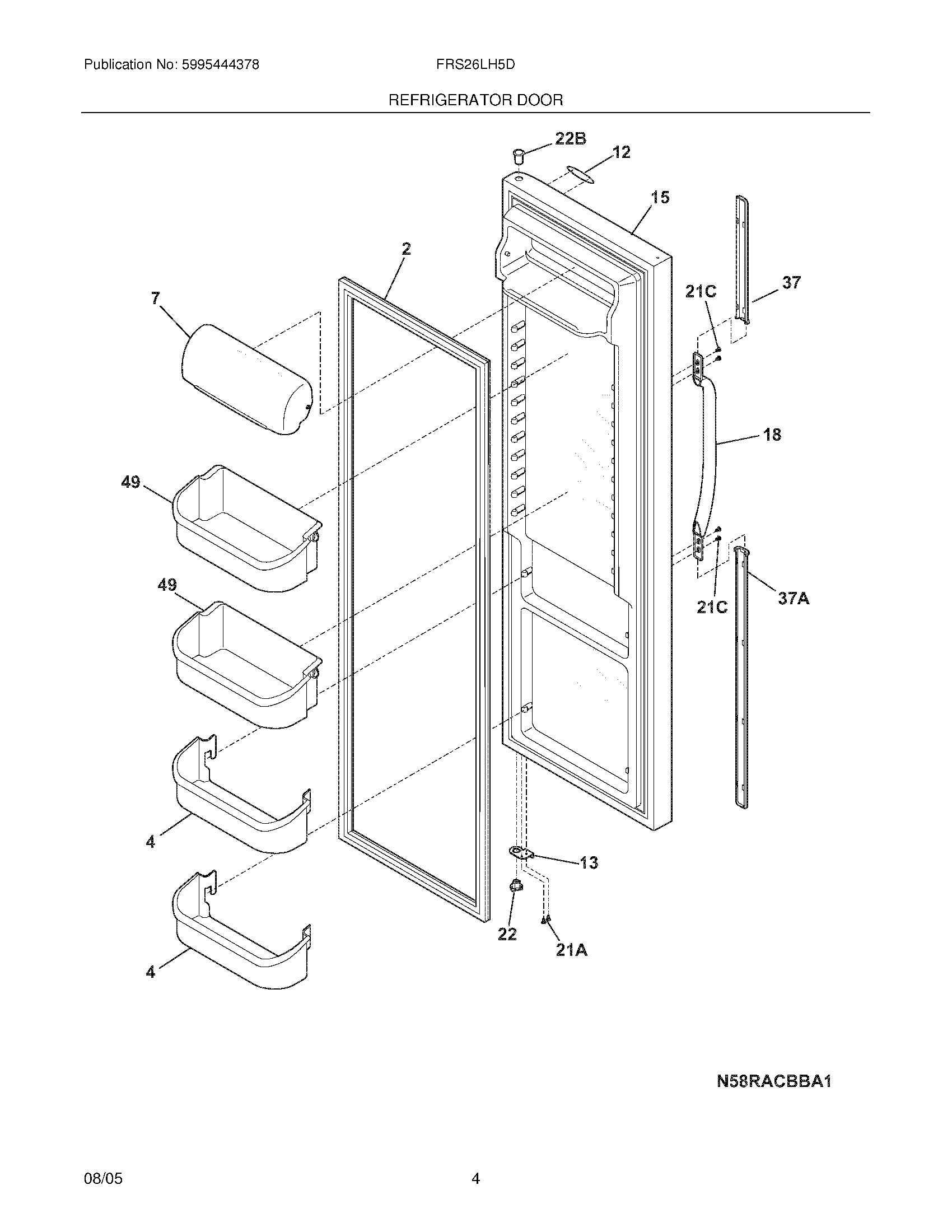 Publication No: 5995444378

FRS26LH5D

REFRIGERATOR DOOR

22B

12

15

2

7

21C

37

18

49

49

21C

37A

4

13

22

21A

4

N58RACBBA1

08/05

4