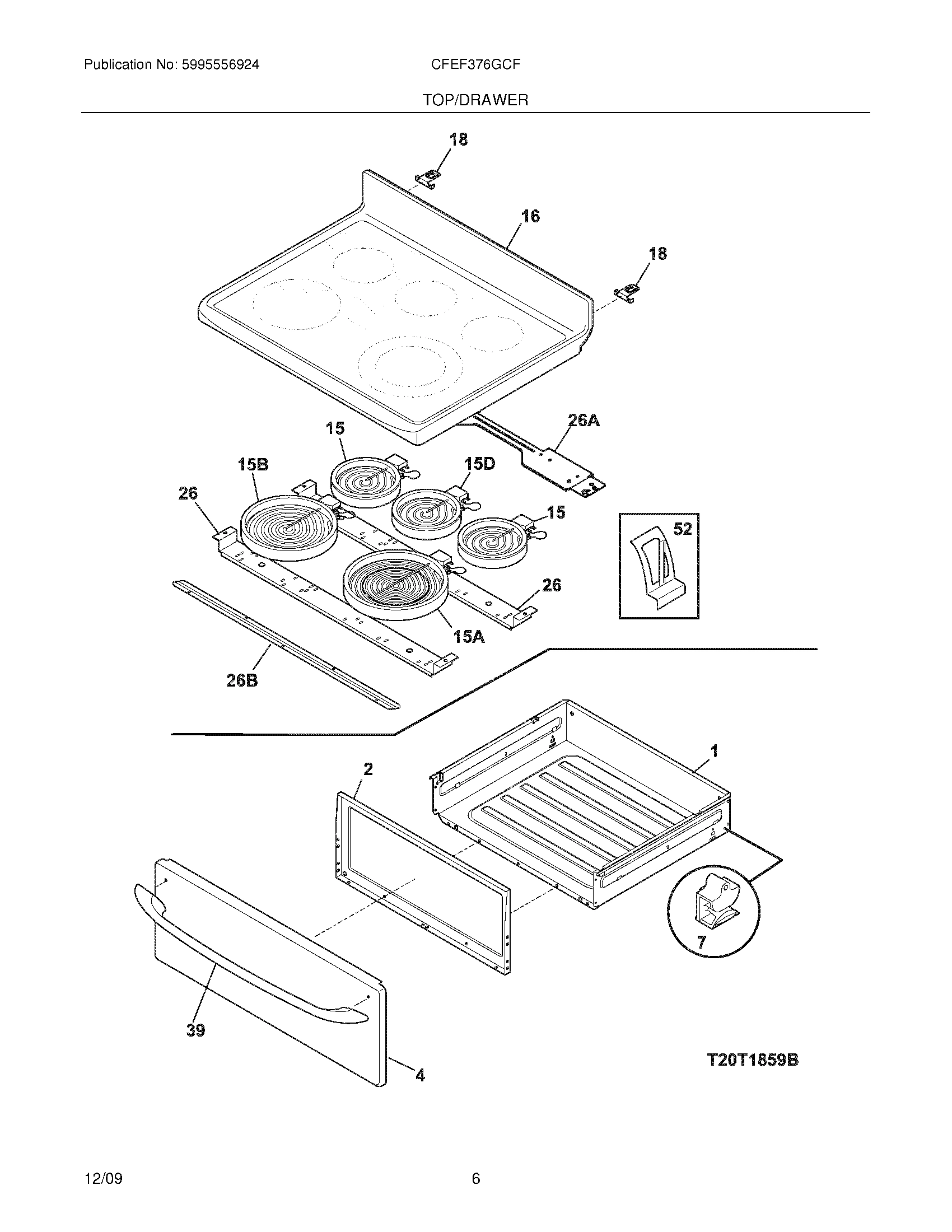 Publication No: 5995556924

CFEF376GCF

TOP/DRAWER

18

16

18

26A

15

15B

15D

26

15

52

26

15A

26B

1

2

7

39

4

T20T1859B

12/09

6