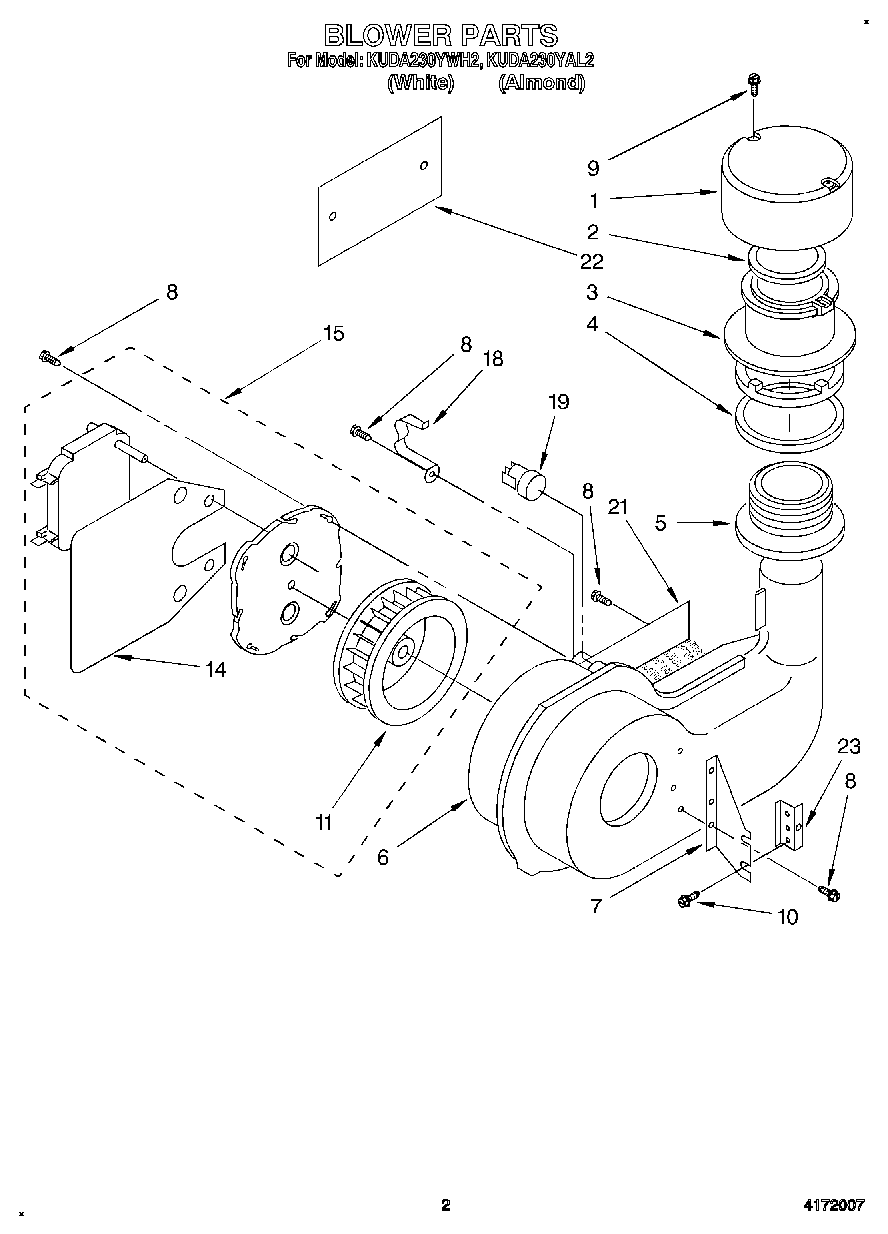 BLOWER PARTS
For Model: KUDA230YWH2, KUDA230YAL2
(White) (Almond)

9
1
2
22
3
4
8
15
8
18
19
8
21
5
14
11
6
23
8
7
10

2
4172007