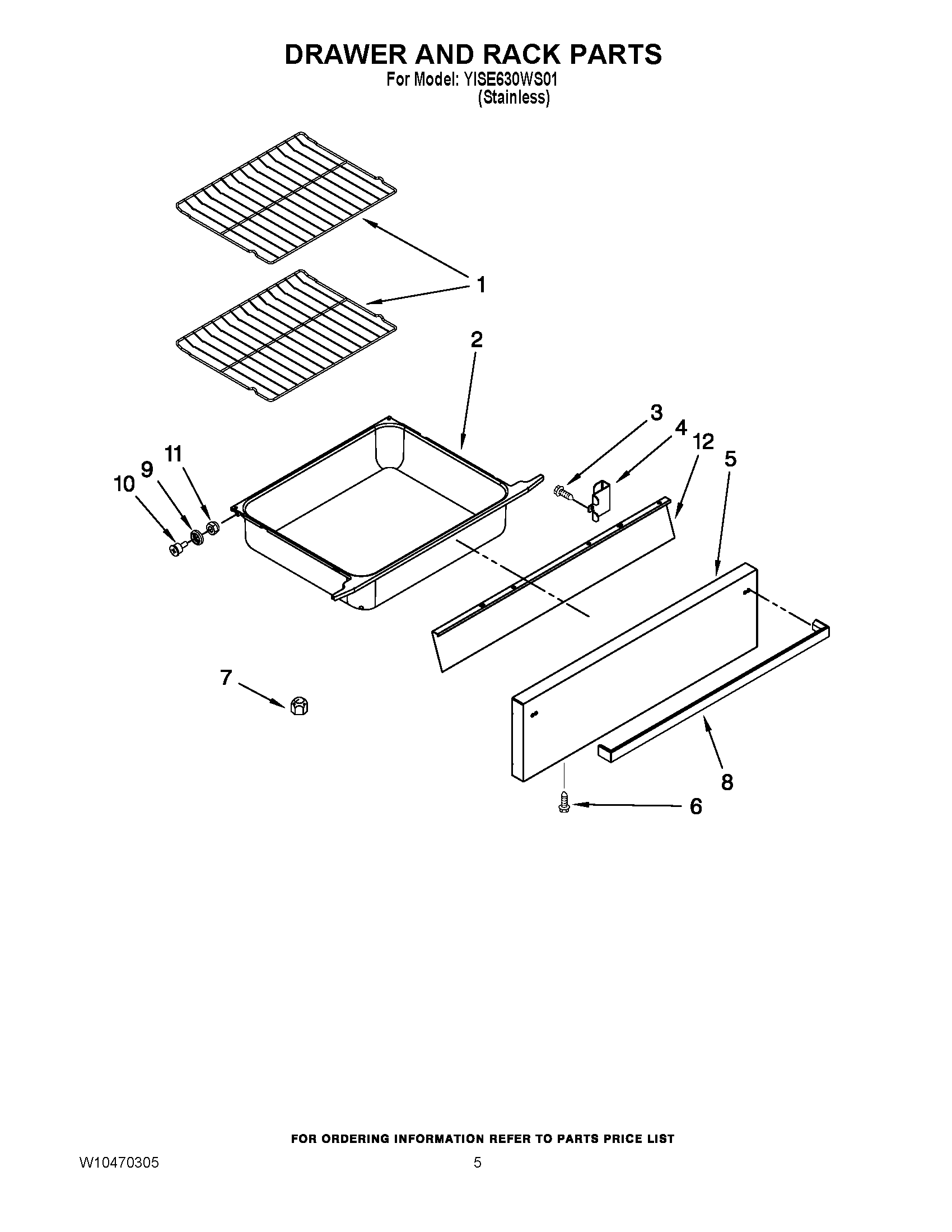 DRAWER AND RACK PARTS
For Model: YISE630WS01
(Stainless)

1
2
3
4
12
5
11
9
10
7
8
6

FOR ORDERING INFORMATION REFER TO PARTS PRICE LIST

W10470305
5