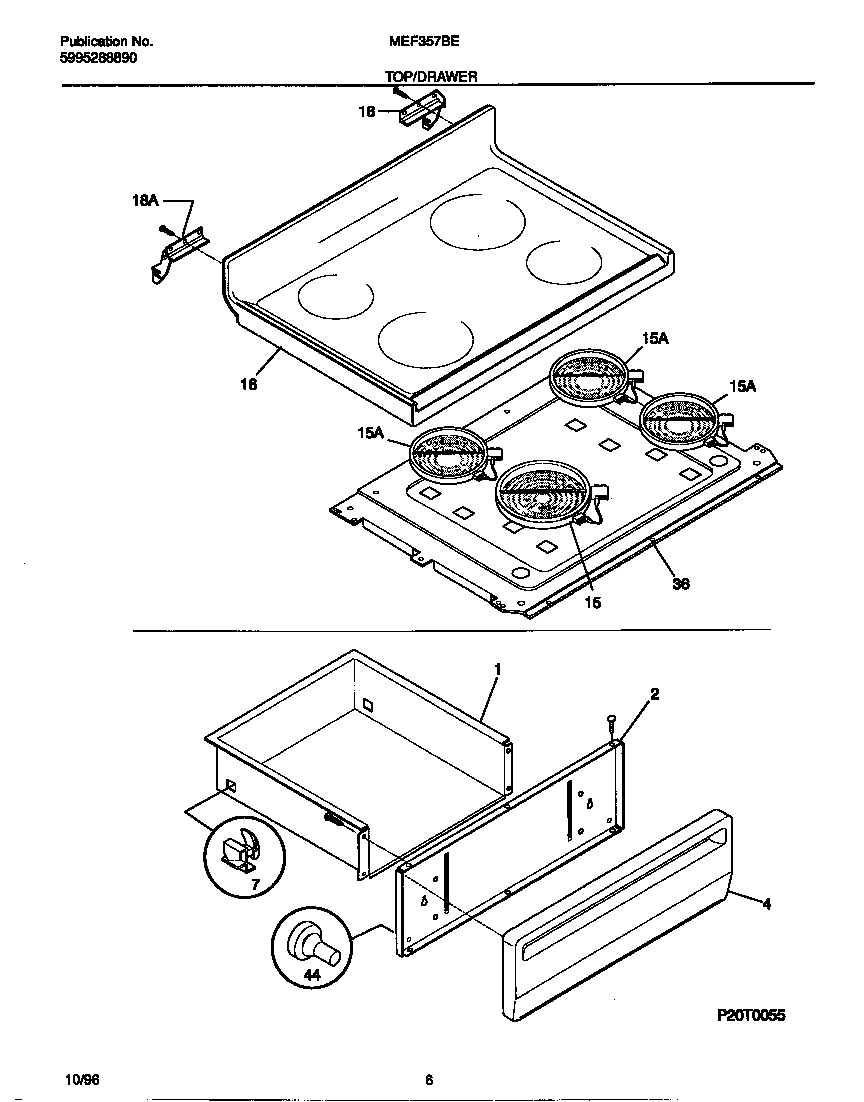 Publication No.
5995288890

MEF357BE

TOP/DRAWER

18

18A

16

15A

15A

15A

15

36

1

2

7

44

4

P20T0055

10/96

6