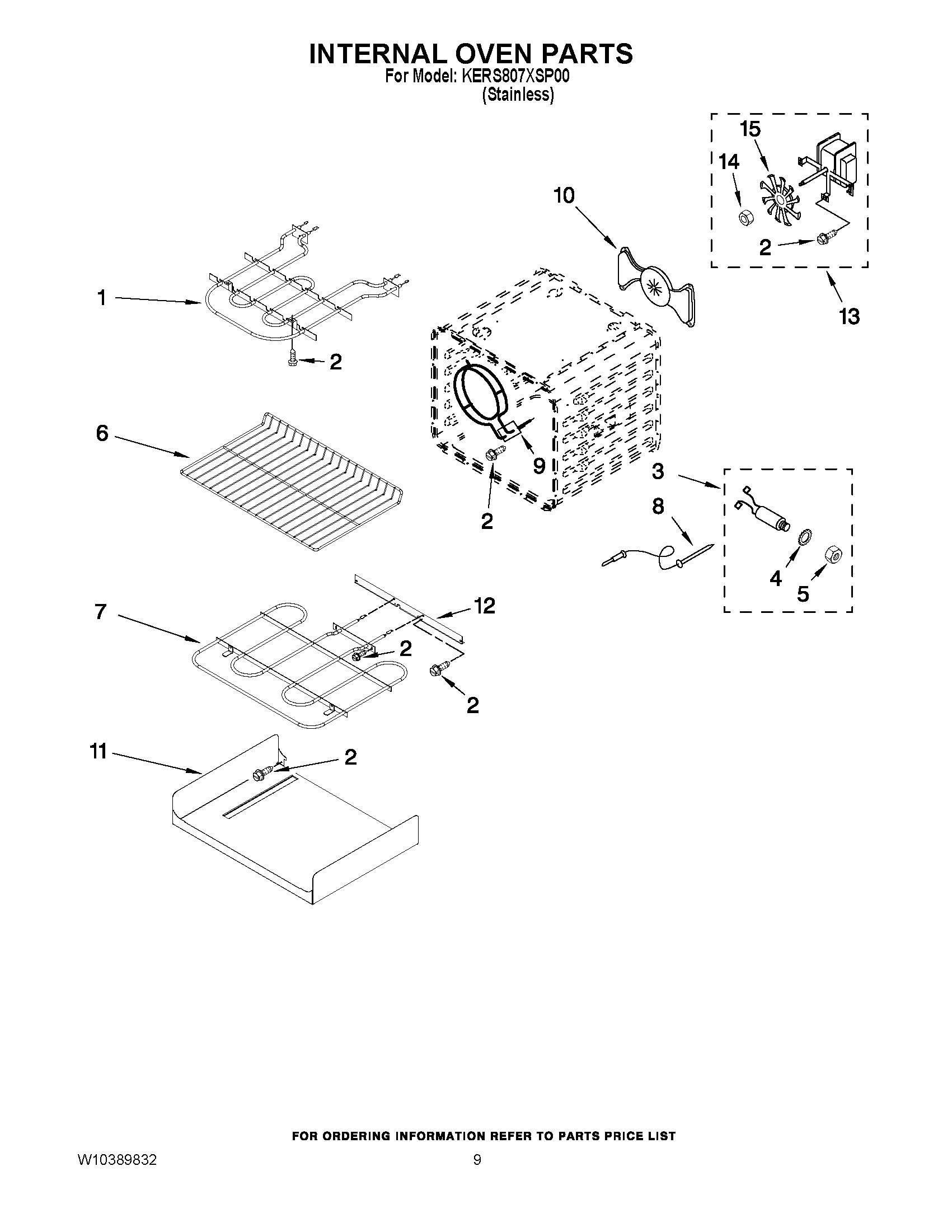 INTERNAL OVEN PARTS
For Model: KERS807XSP00
(Stainless)

15
14
10
2
13
1
2
6
9
2
3
8
4
5
7
12
2
2
11
2

FOR ORDERING INFORMATION REFER TO PARTS PRICE LIST

W10389832

9