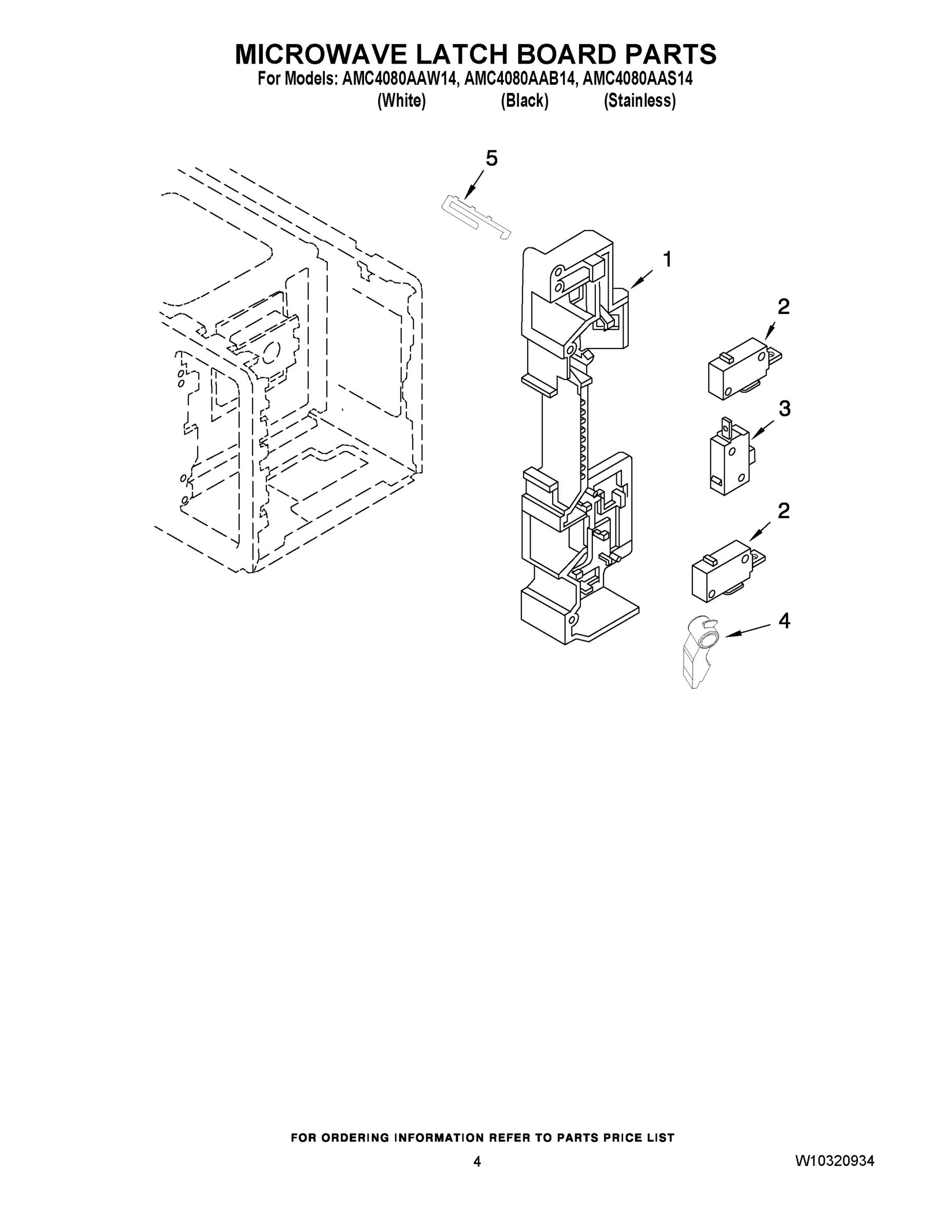 MICROWAVE LATCH BOARD PARTS
For Models: AMC4080AAW14, AMC4080AAB14, AMC4080AAS14
(White) (Black) (Stainless)

5
1
2
3
2
4

FOR ORDERING INFORMATION REFER TO PARTS PRICE LIST

4

W10320934