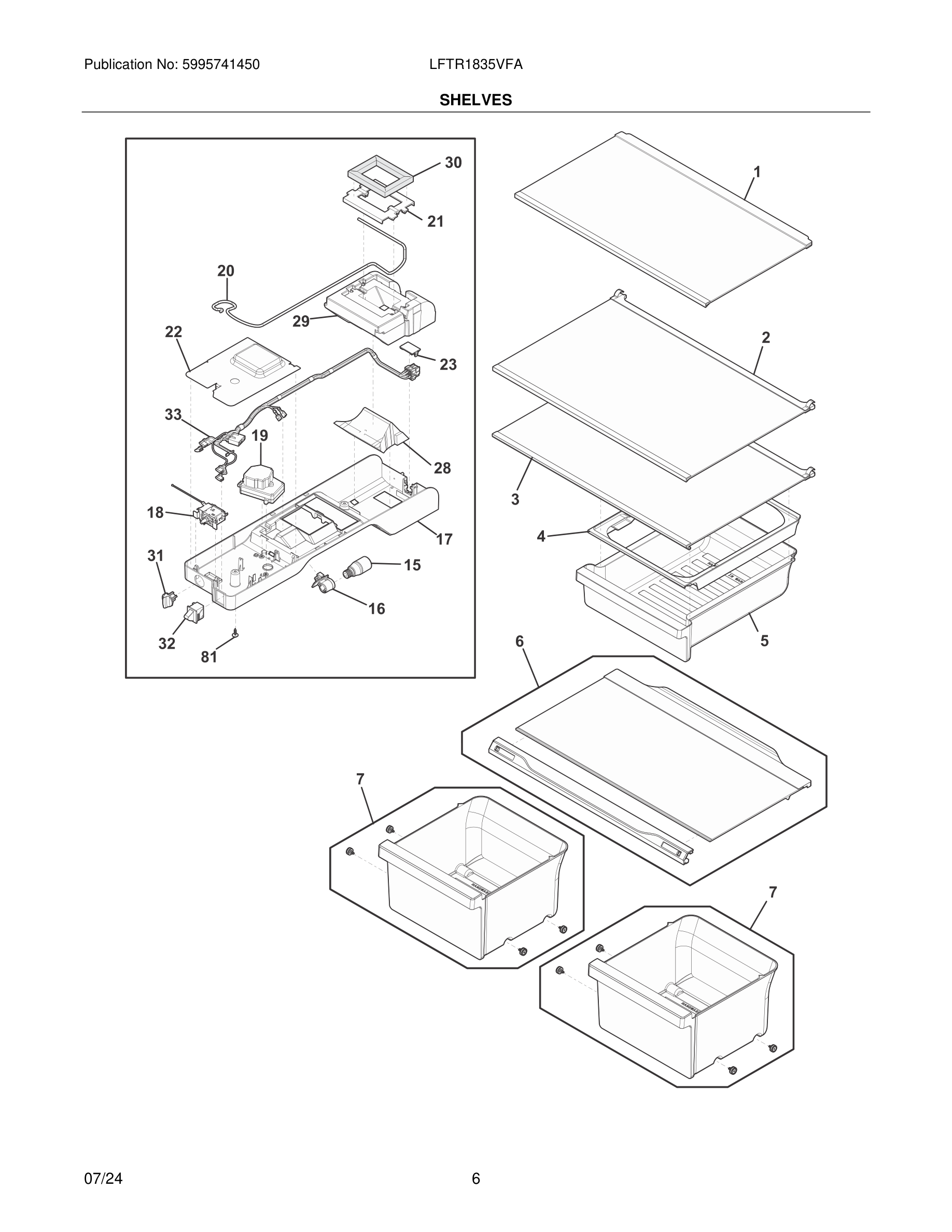 Publication No: 5995741450

LFTR1835VFA

SHELVES

30
21
20
29
22
23
33
19
28
18
17
31
15
16
32
81

1
2
3
4
5
6
7
7

07/24

6