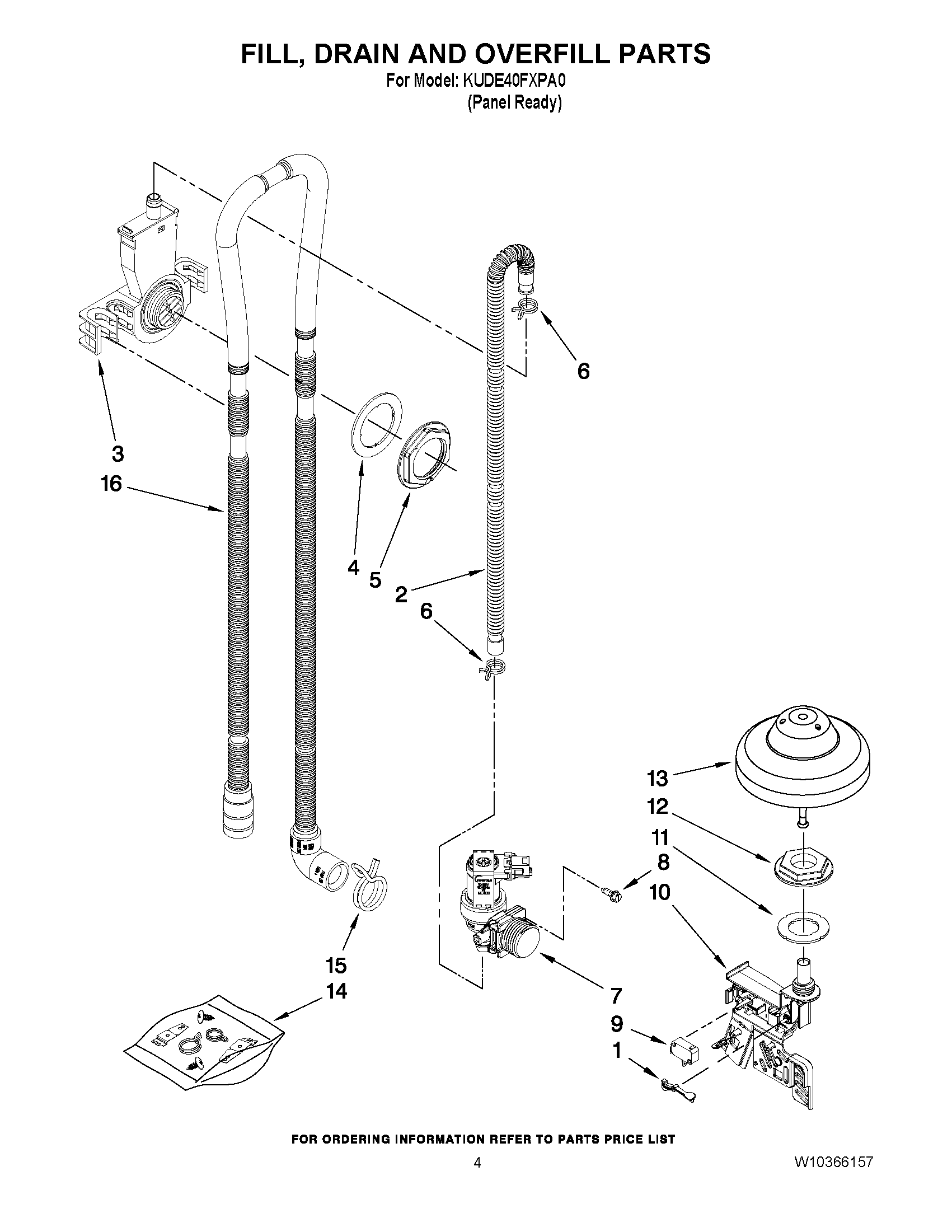 FILL, DRAIN AND OVERFILL PARTS
For Model: KUDE40FXPA0
(Panel Ready)

6
3
16
4
5
2
6
13
12
11
8
10
15
14
7
9
1

FOR ORDERING INFORMATION REFER TO PARTS PRICE LIST
4
W10366157