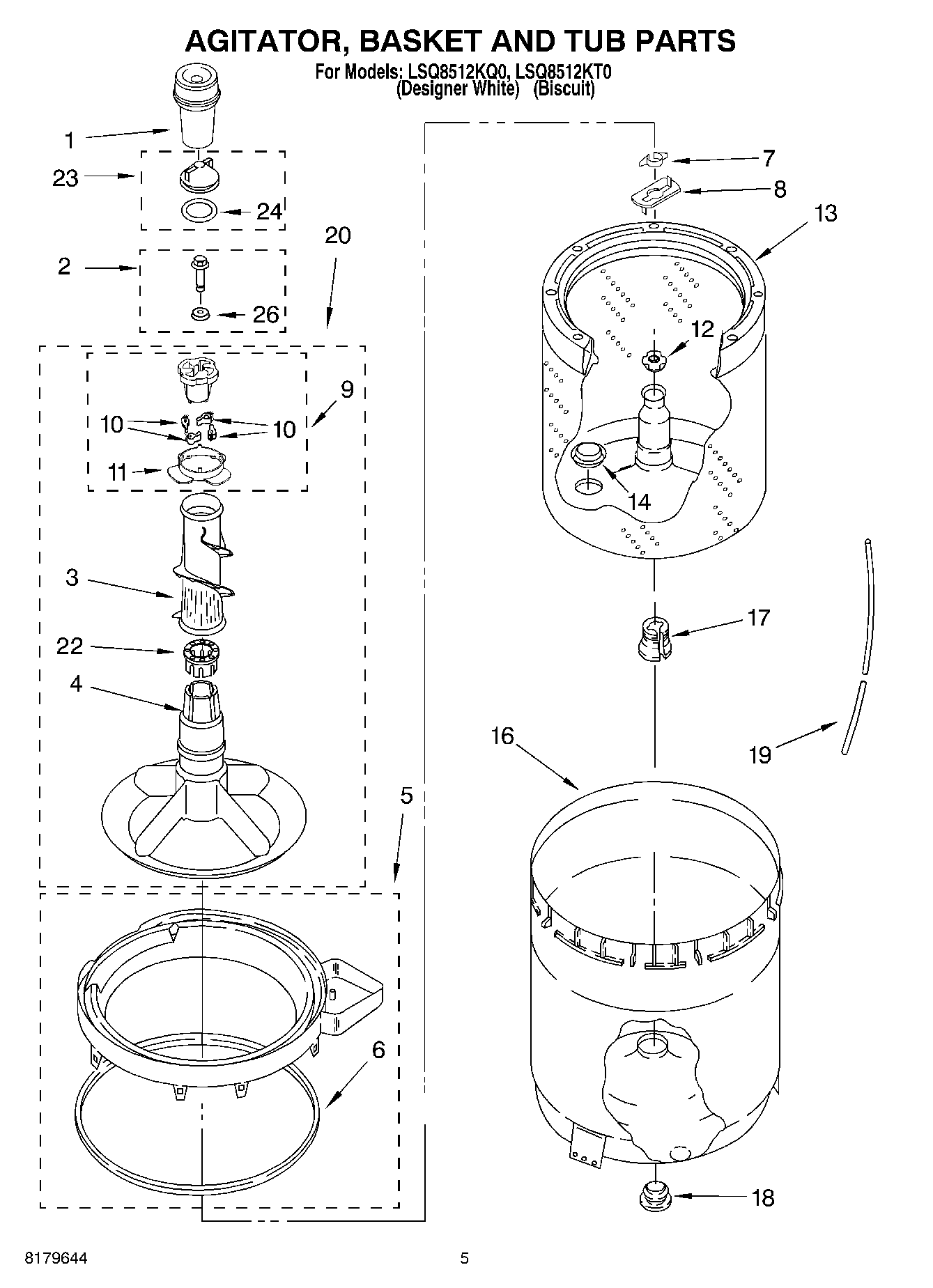 AGITATOR, BASKET AND TUB PARTS

For Models: LSQ8512KQ0, LSQ8512KT0
(Designer White) (Biscuit)

1
23
24
2
26
20
9
10
10
11
3
22
4
5
6
7
8
13
12
14
17
16
19
18

8179644

5