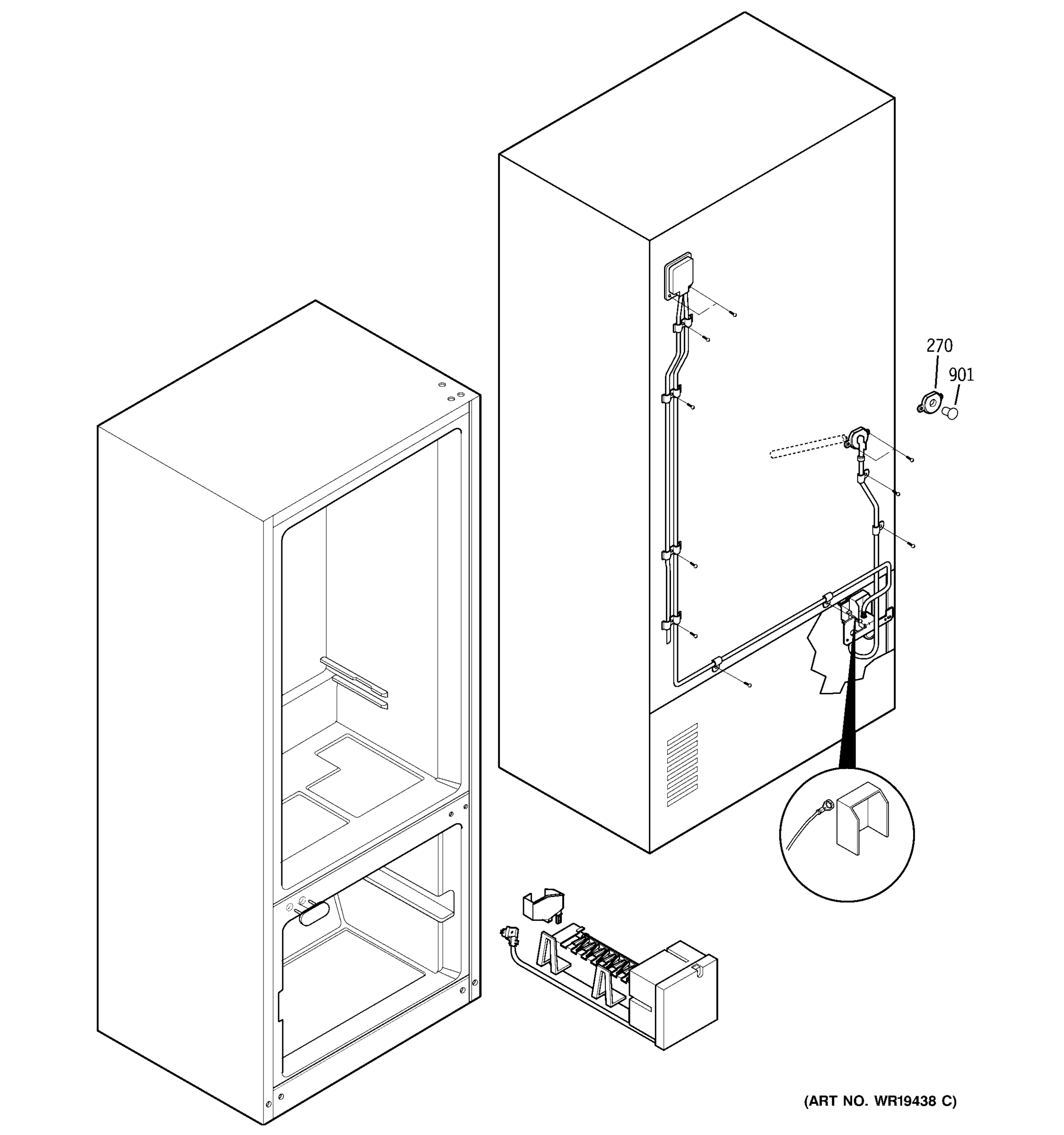 270
901

(ART NO. WR19438 C)