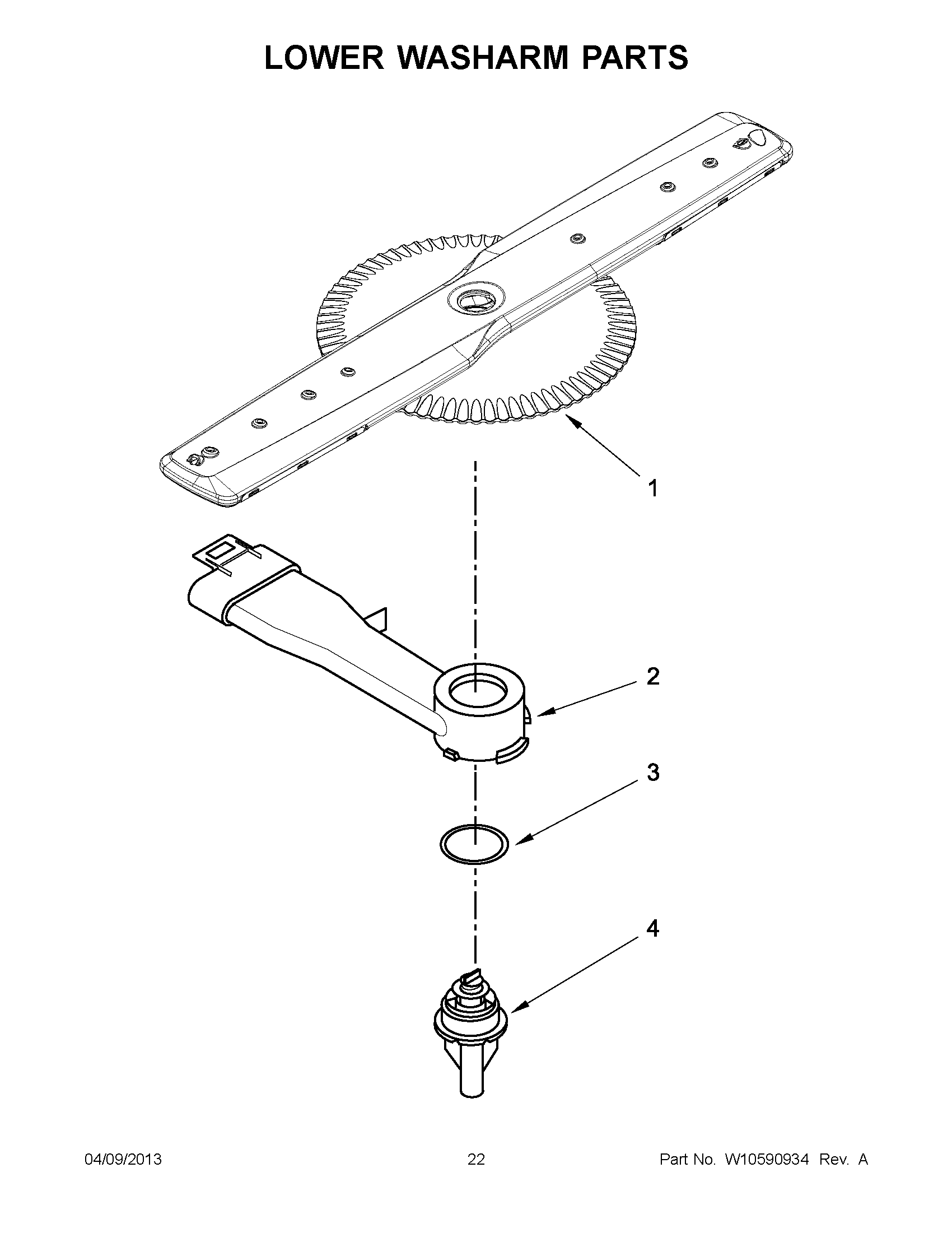 LOWER WASHARM PARTS

1

2

3

4

04/09/2013 22 Part No. W10590934 Rev. A