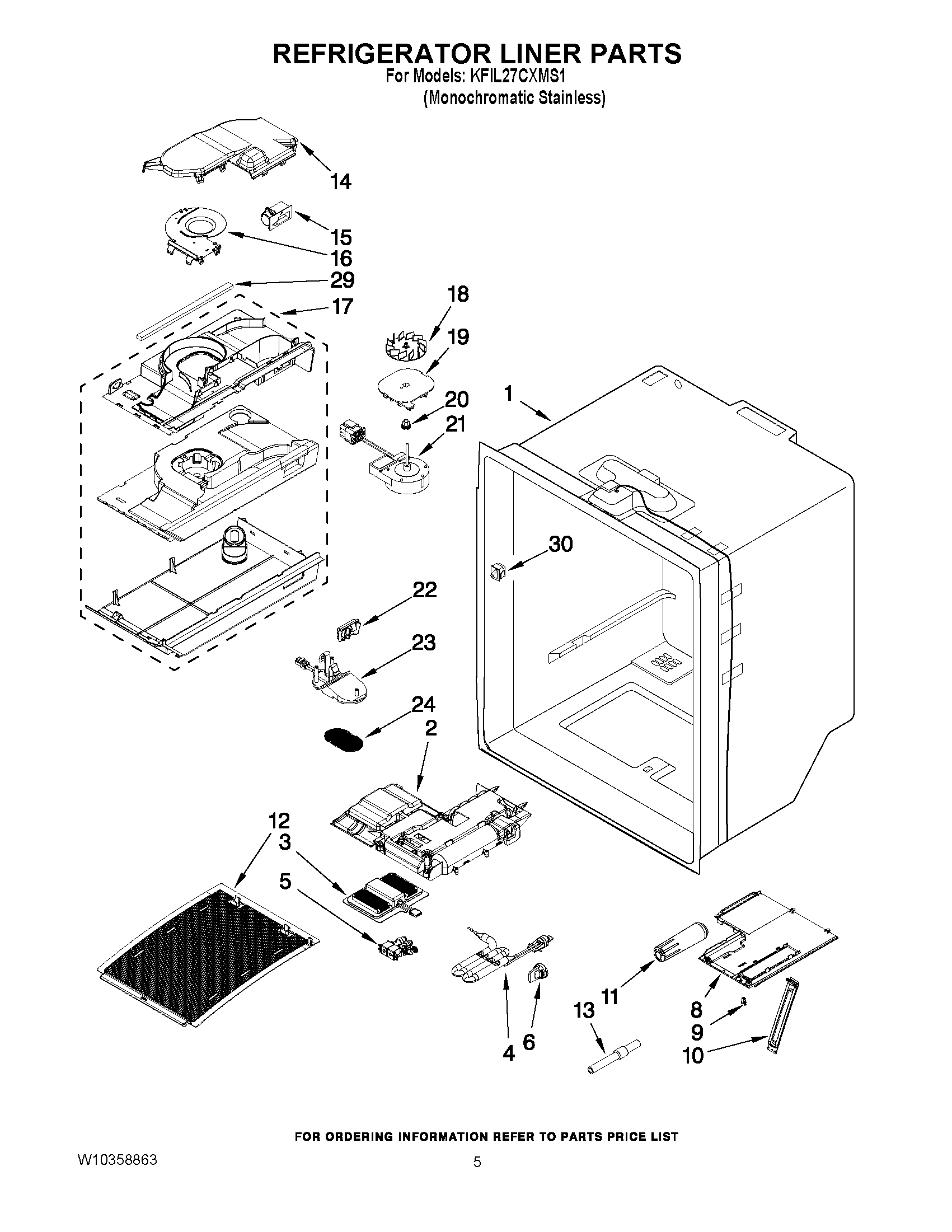 REFRIGERATOR LINER PARTS
For Models: KFIL27CXMS1
(Monochromatic Stainless)

14
15
16
29
17
18
19
20
21
1
30
22
23
24
2
12
3
5
4
6
13
11
8
9
10

FOR ORDERING INFORMATION REFER TO PARTS PRICE LIST

W10358863

5