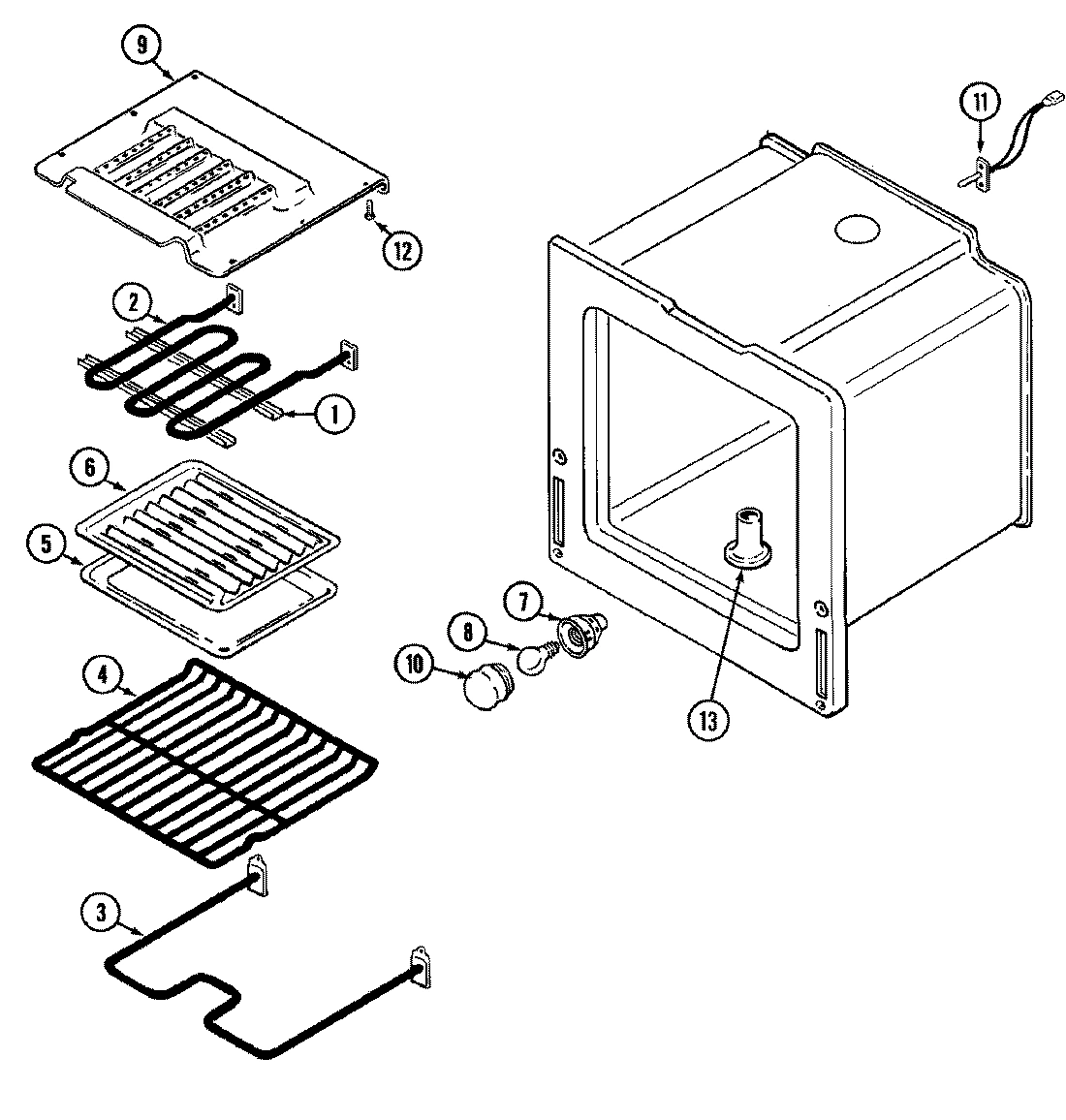 9
11
12
2
1
6
5
7
8
10
13
4
3