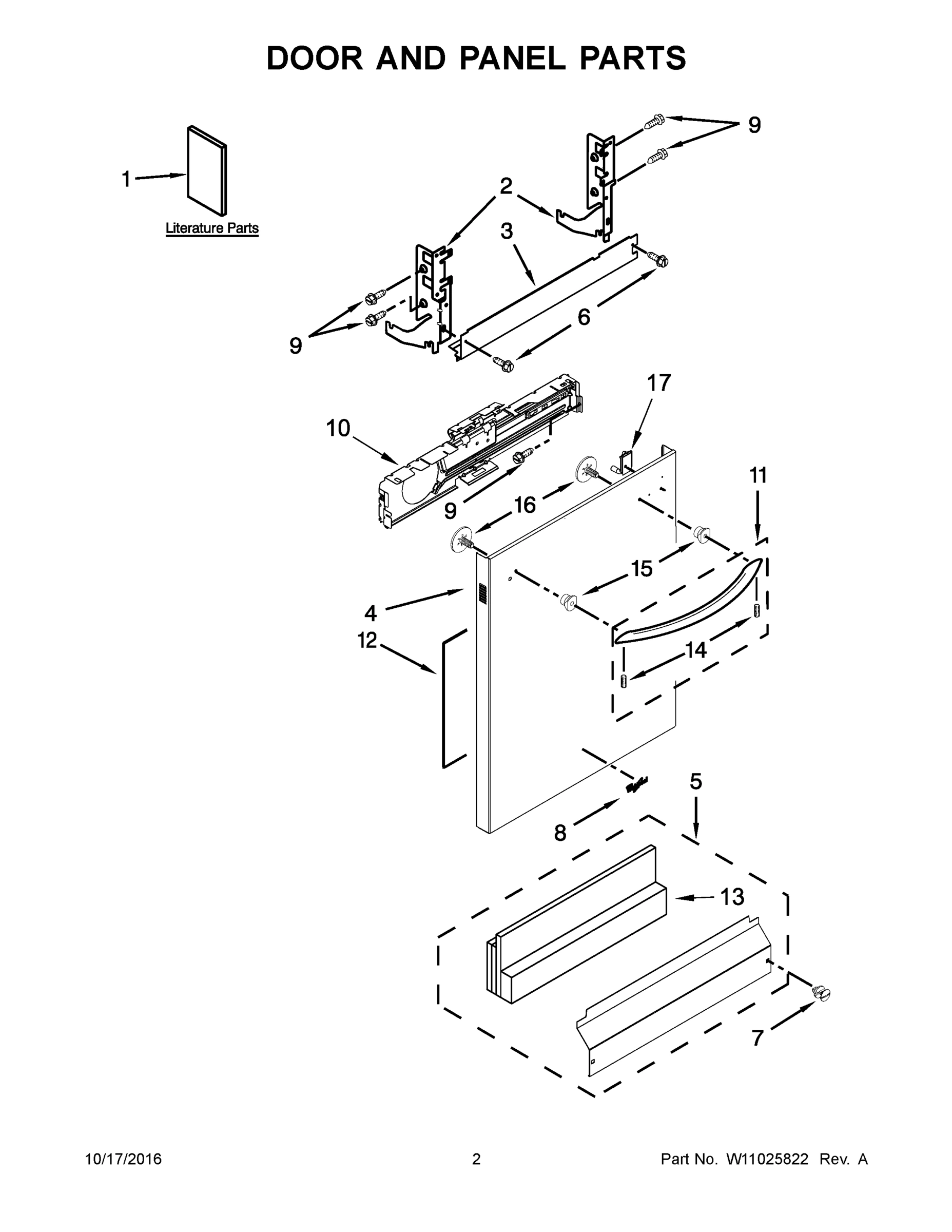 DOOR AND PANEL PARTS

1

Literature Parts

9

2

3

6

9

17

10

9

16

11

15

4

12

14

5

8

13

7

10/17/2016 2 Part No. W11025822 Rev. A