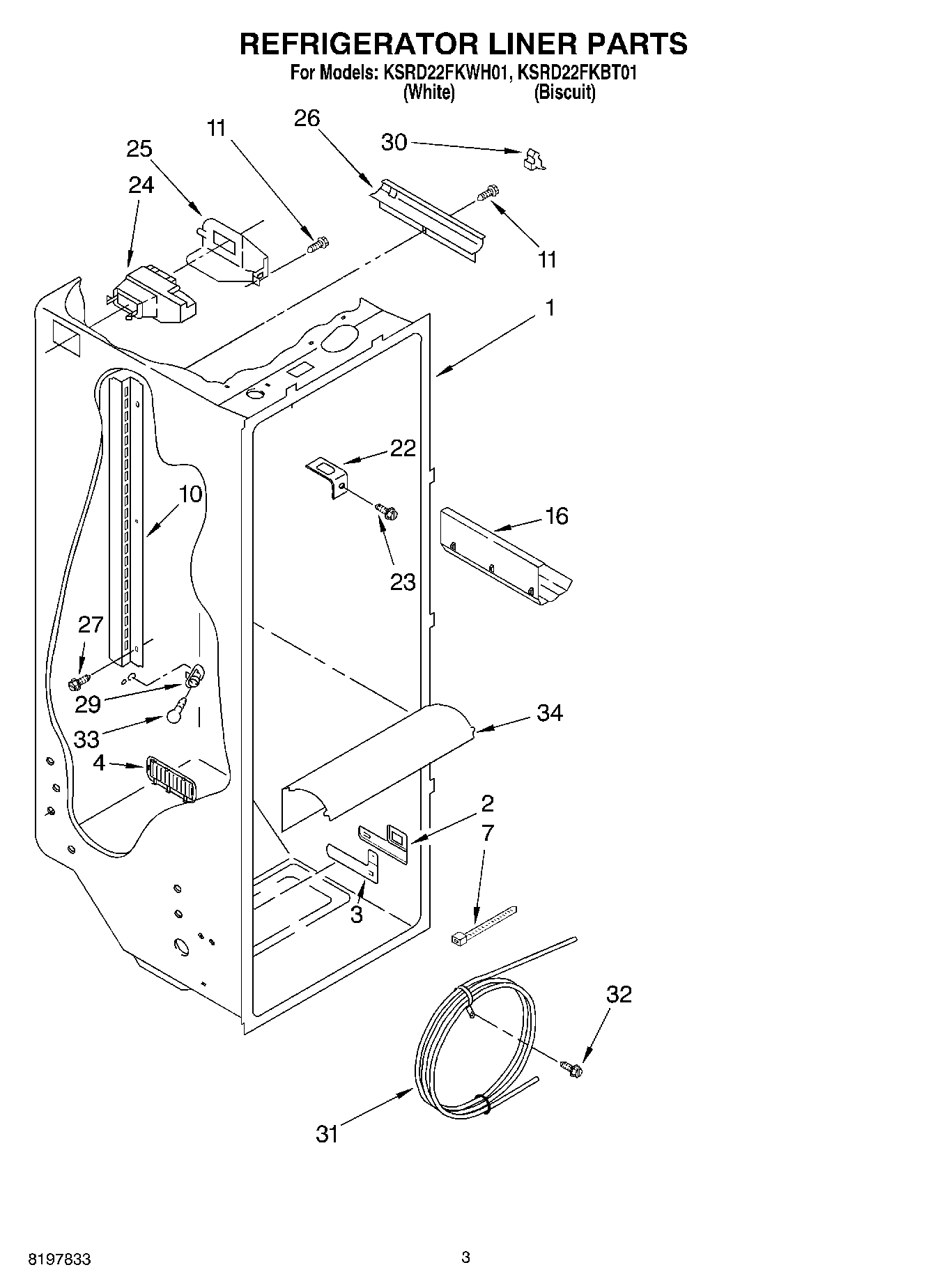 REFRIGERATOR LINER PARTS
For Models: KSRD22FKWH01, KSRD22FKBT01
(White) (Biscuit)

11
26
30
25
24
11
1
22
10
16
23
27
29
33
34
4
2
7
3
32
31

8197833
3