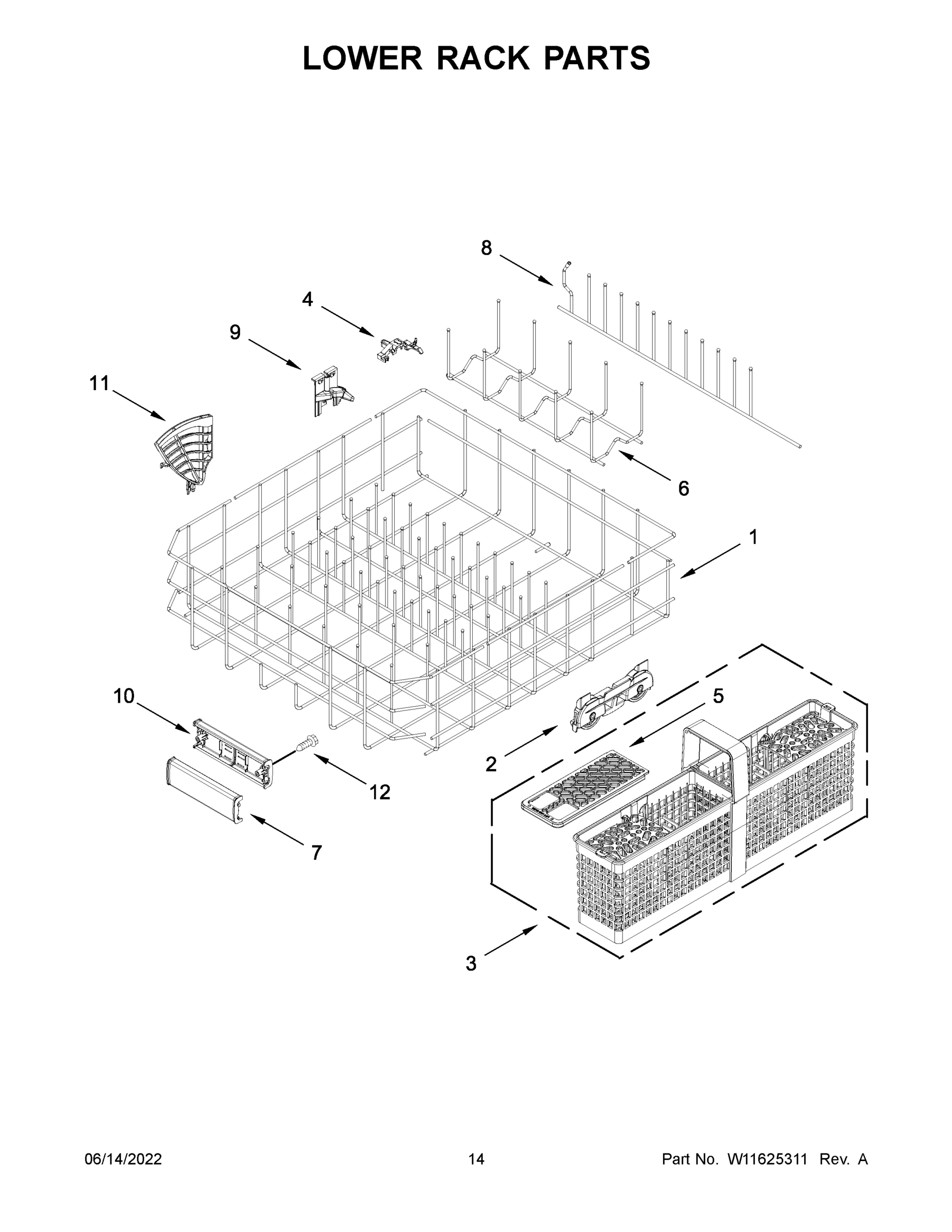 LOWER RACK PARTS

8

4

9

11

6

1

10

5

2

12

7

3

06/14/2022

14

Part No. W11625311 Rev. A