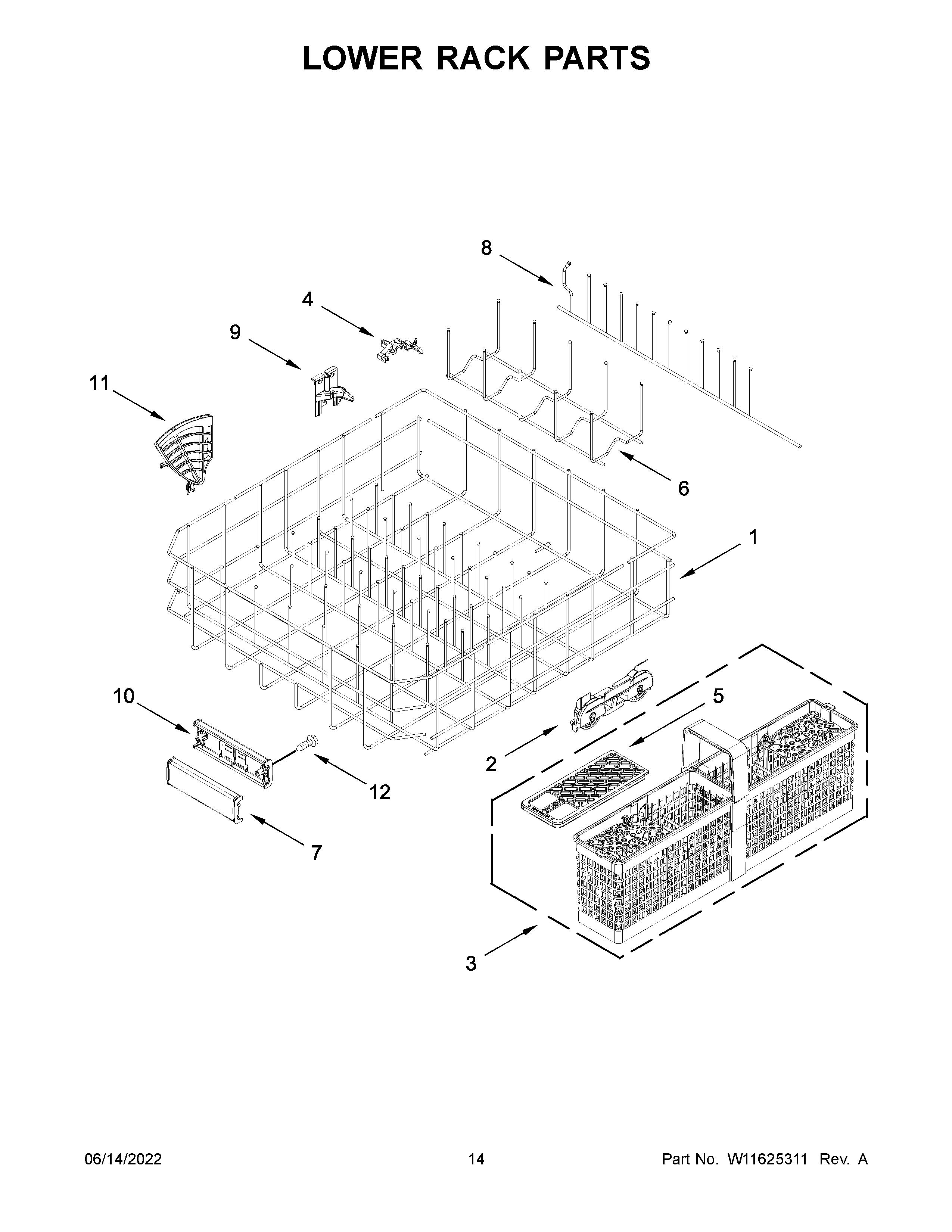 LOWER RACK PARTS

8

4

9

11

6

1

10

5

2

12

7

3

06/14/2022

14

Part No. W11625311 Rev. A