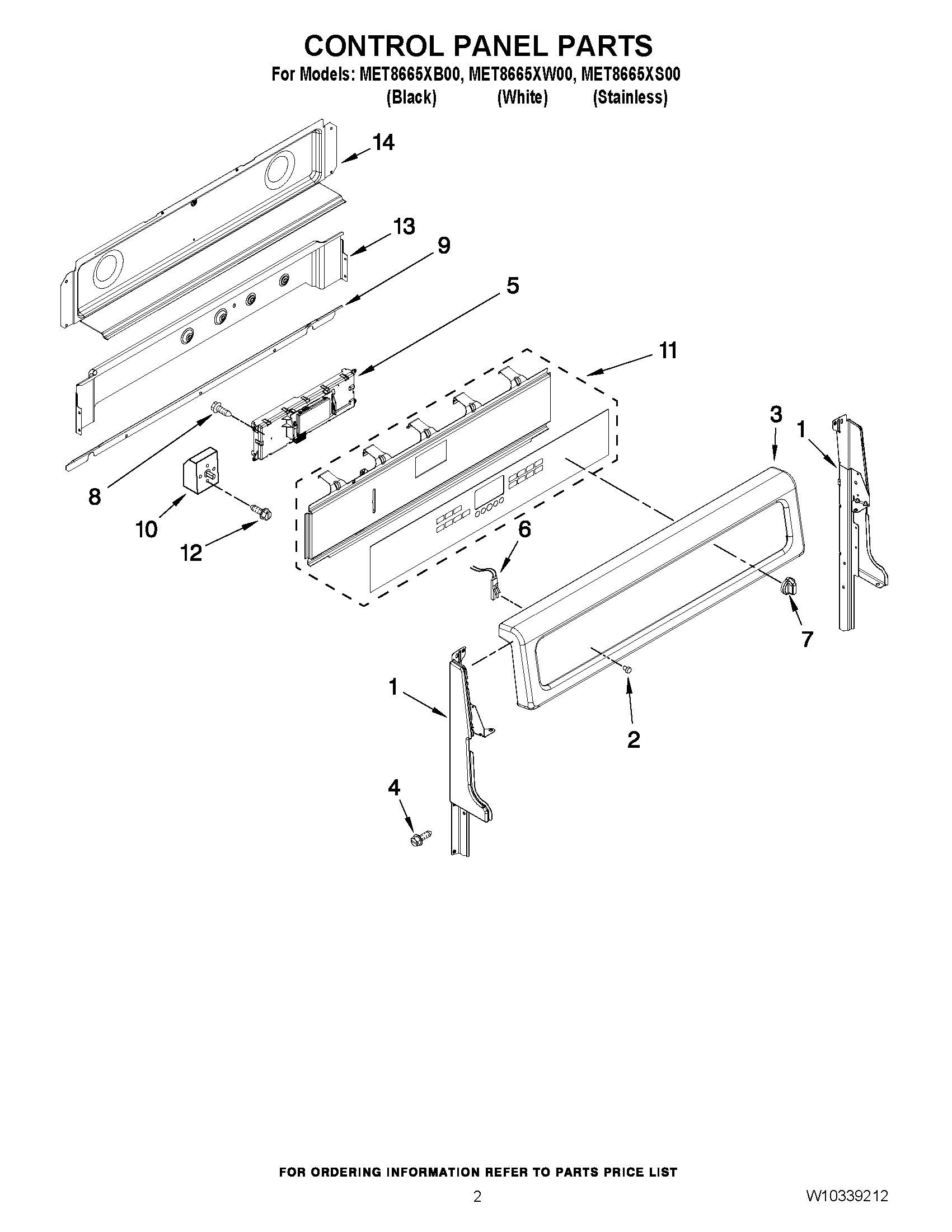 CONTROL PANEL PARTS

For Models: MET8665XB00, MET8665XW00, MET8665XS00
(Black) (White) (Stainless)

14

13

9

5

11

3

1

8

10

12

6

7

1

2

4

FOR ORDERING INFORMATION REFER TO PARTS PRICE LIST

2

W10339212