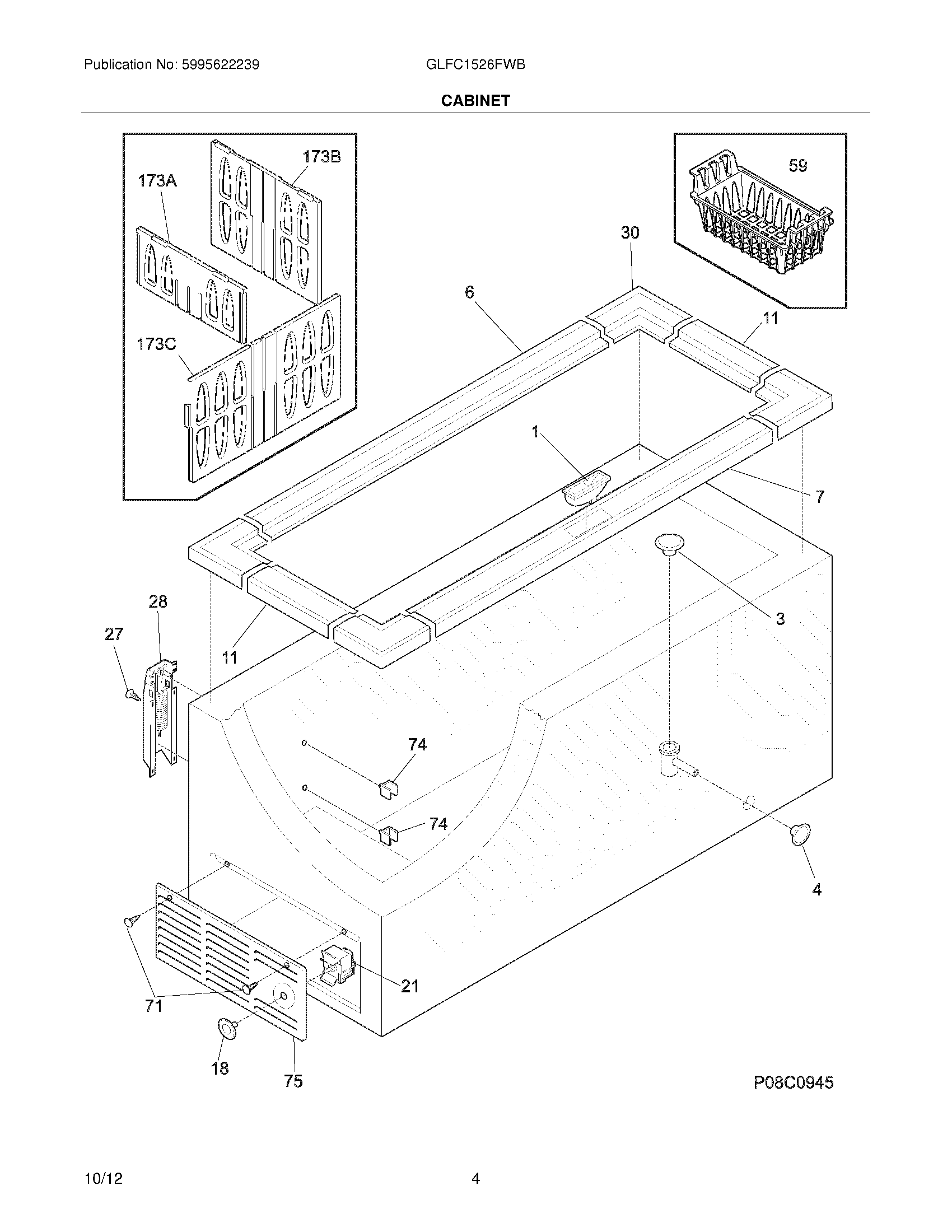 Publication No: 5995622239 GLFC1526FWB

CABINET

173B
173A
173C
59
30
6
11
1
7
3
28
27
11
74
74
4
21
71
18
75
P08C0945

10/12 4