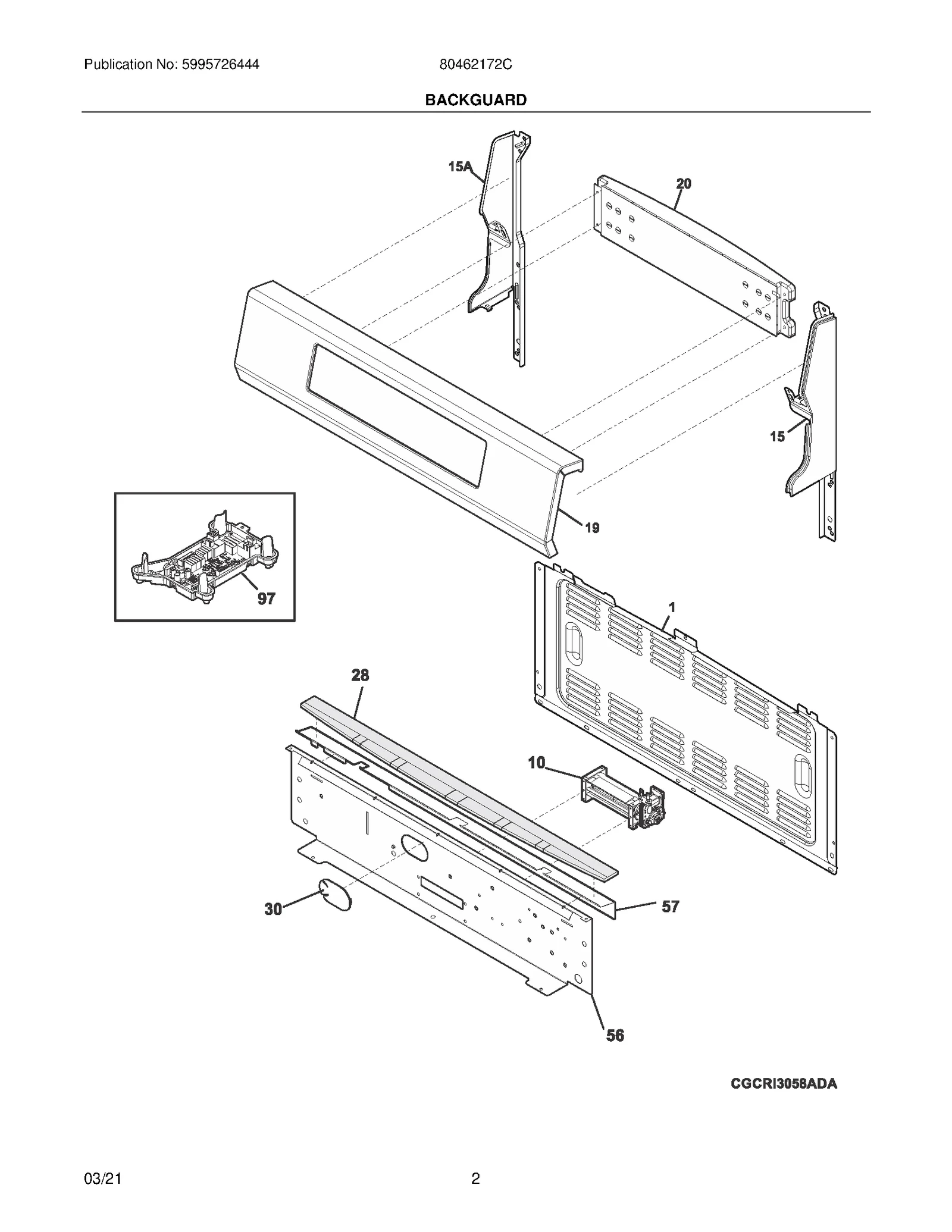 Publication No: 5995726444

80462172C

BACKGUARD

15A

20

15

19

97

1

28

10

30

57

56

CGCRI3058ADA

03/21

2